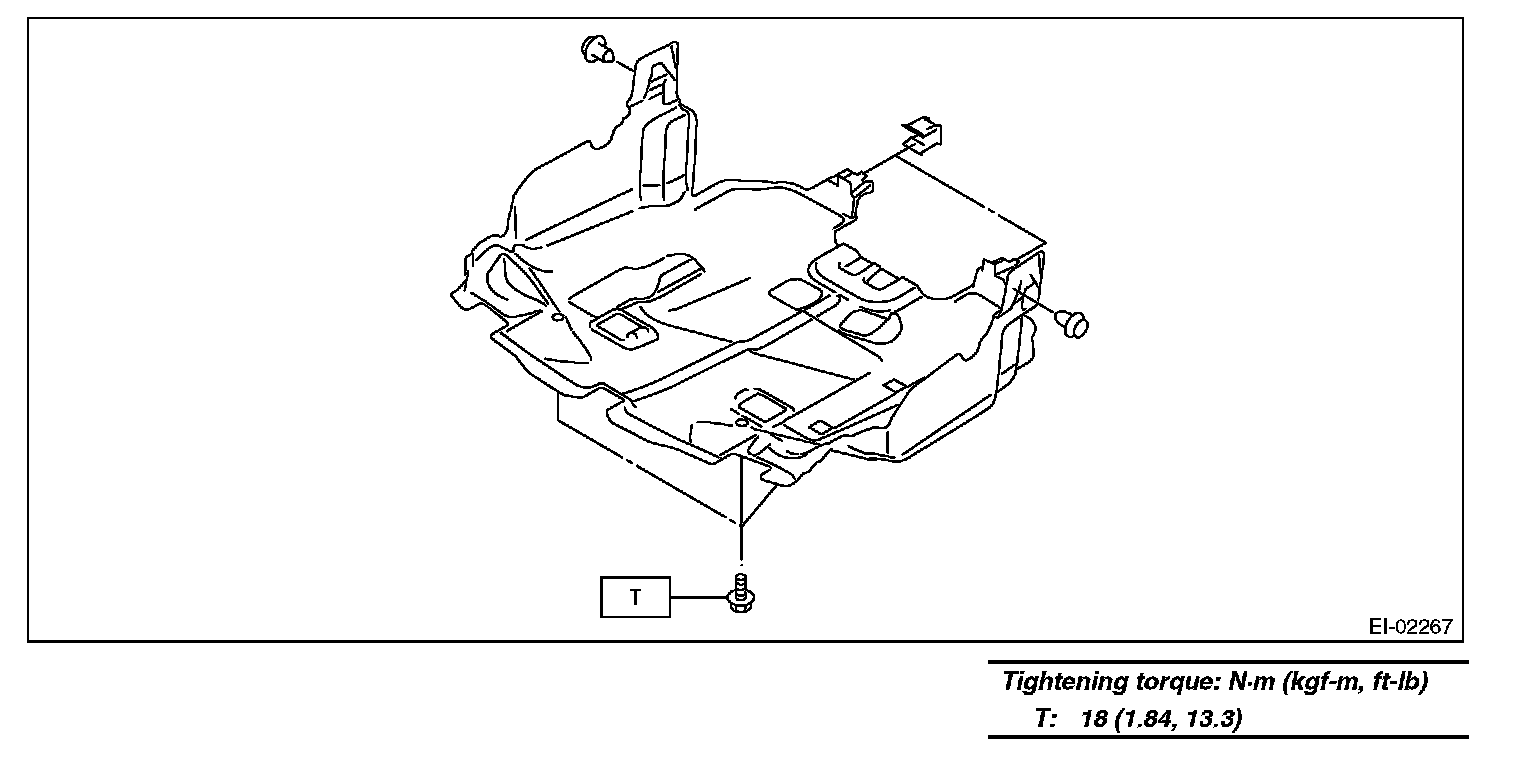 T

EI-02267

Tightening torque: N·m (kgf-m, ft-lb)
T: 18 (1.84, 13.3)