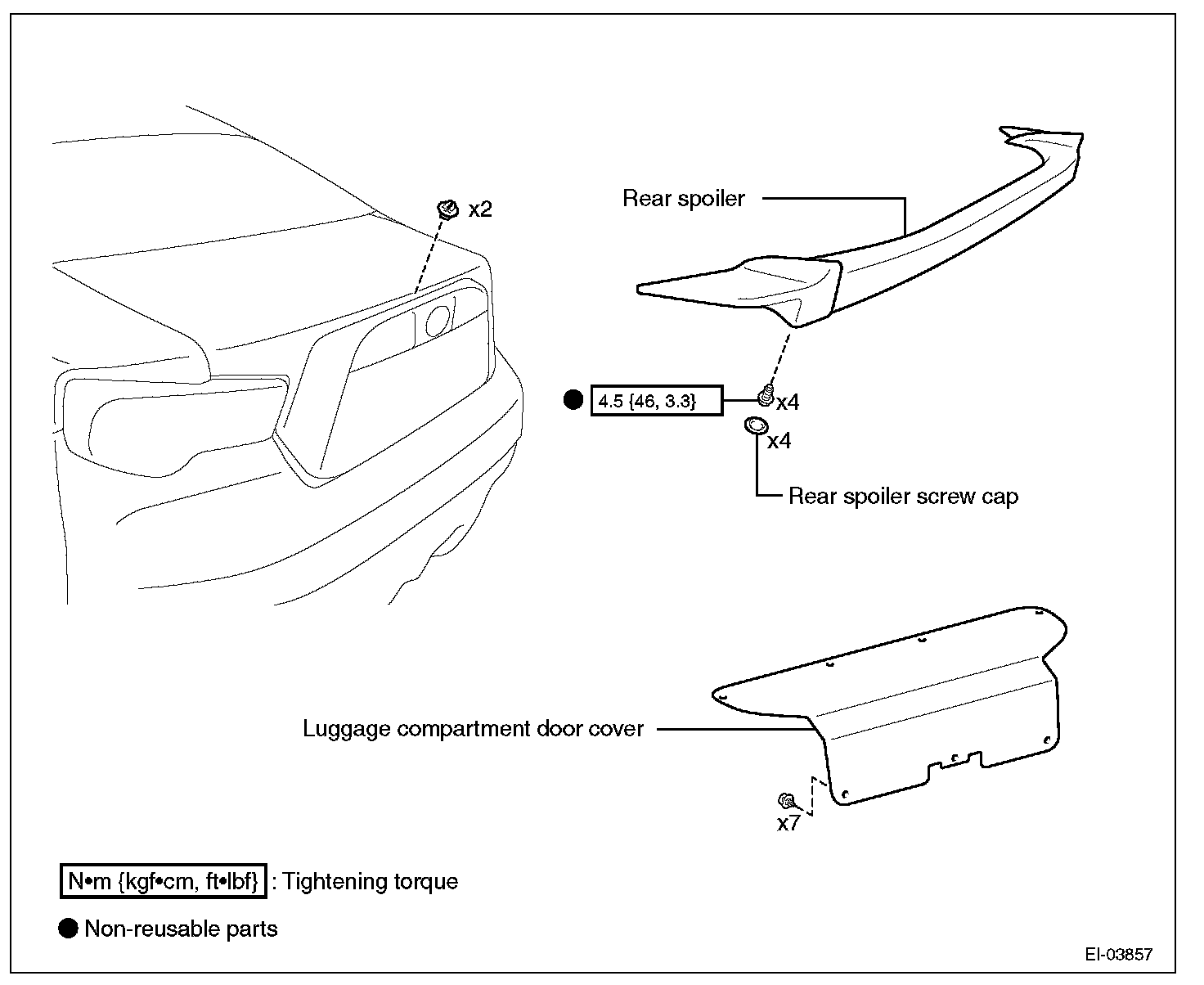 x2

Rear spoiler

● 4.5 {46, 3.3} x4

x4

Rear spoiler screw cap

Luggage compartment door cover

x7

N•m {kgf•cm, ft•lbf} : Tightening torque

● Non-reusable parts

EI-03857