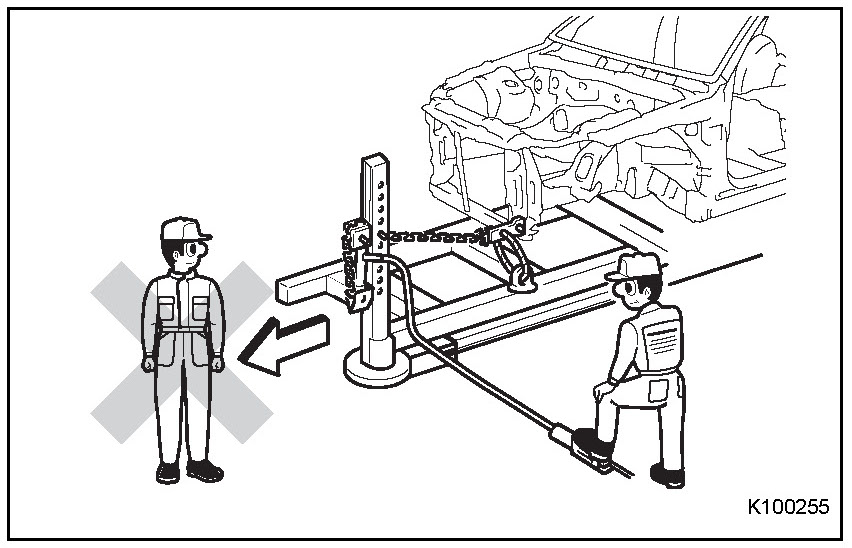 K100255