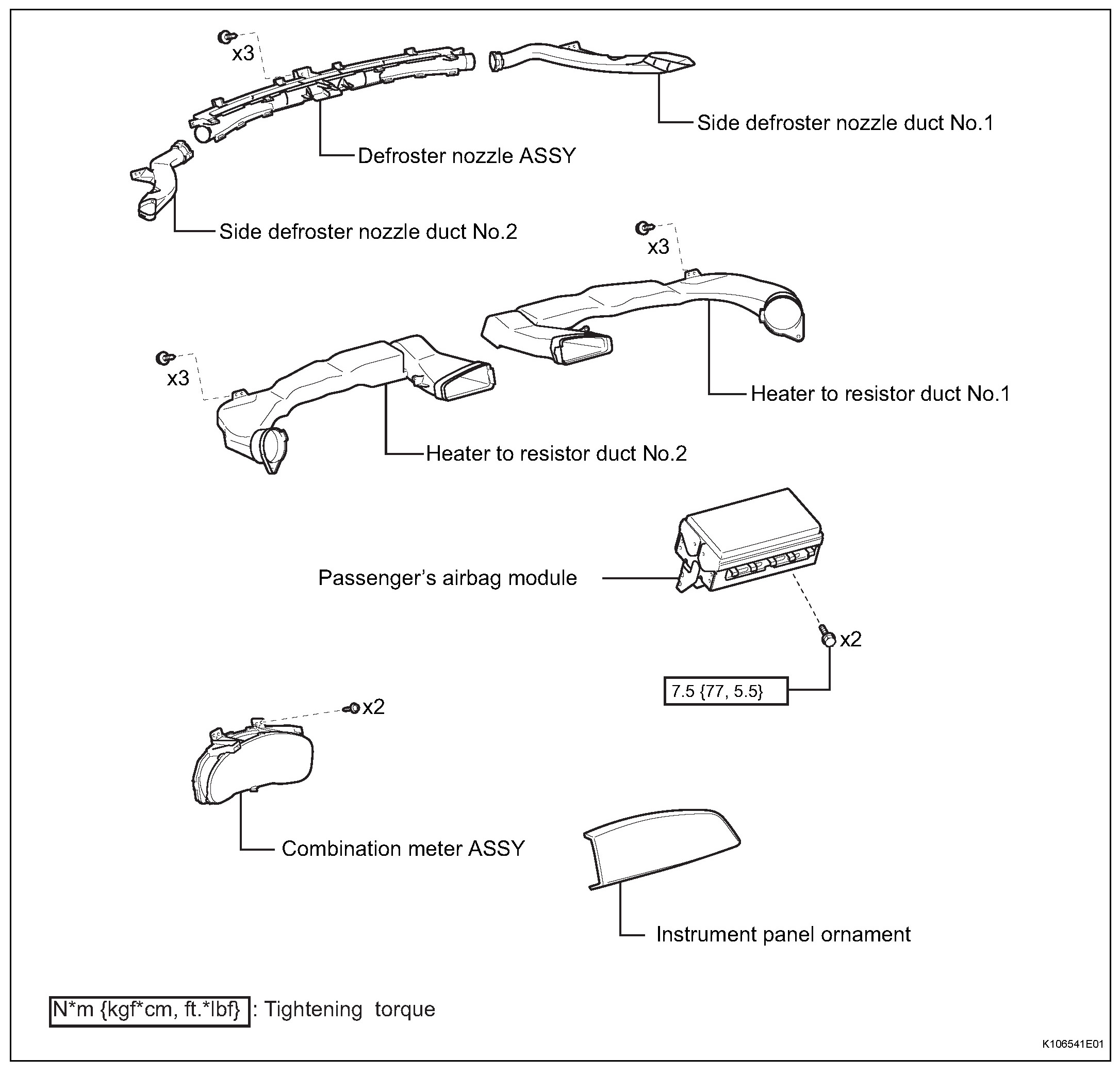 x3

Side defroster nozzle duct No.1

Defroster nozzle ASSY

Side defroster nozzle duct No.2

x3

x3

Heater to resistor duct No.1

Heater to resistor duct No.2

Passenger's airbag module

x2

7.5 {77, 5.5}

x2

Combination meter ASSY

Instrument panel ornament

N*m {kgf*cm, ft.*lbf} : Tightening torque

K106541E01