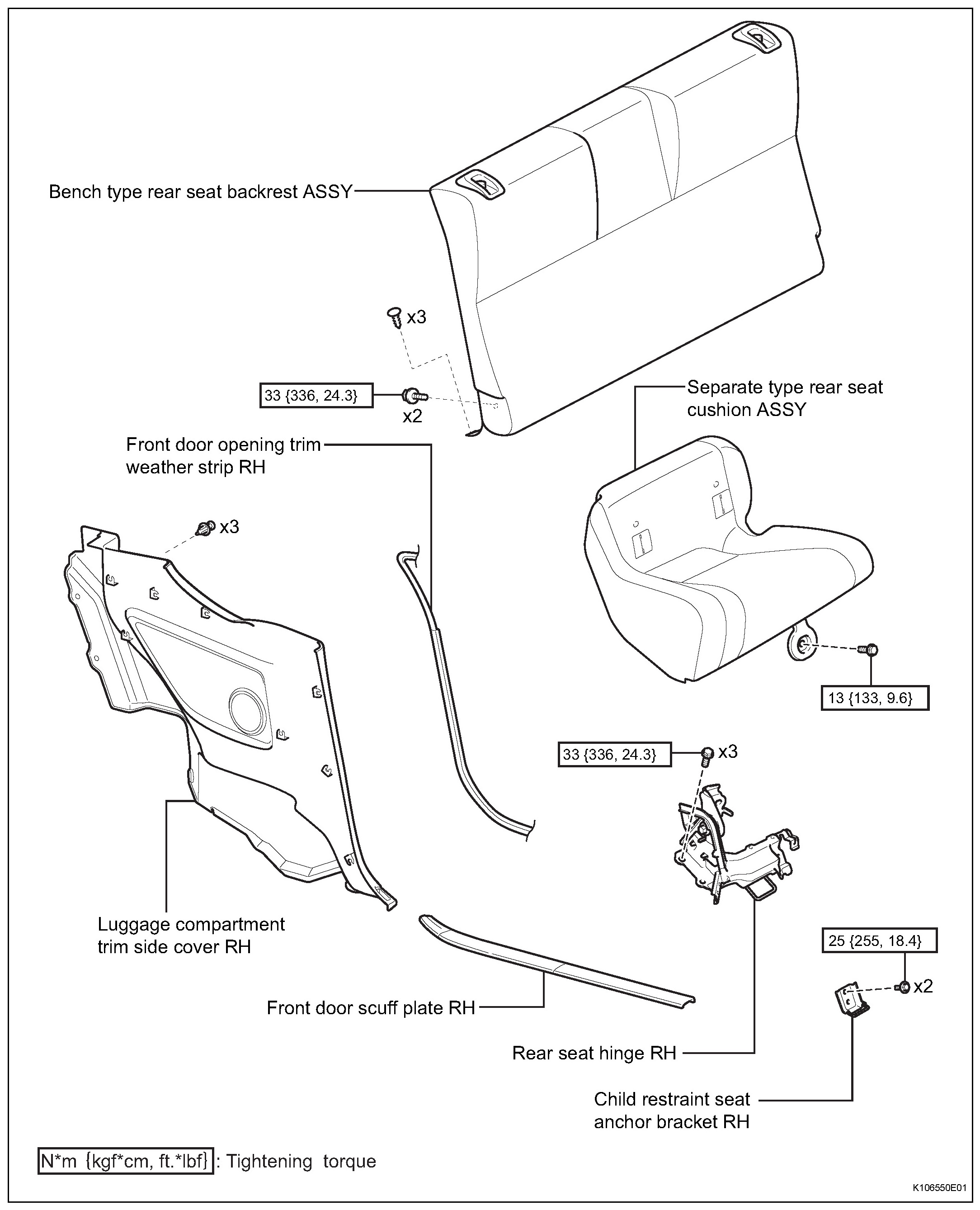 Bench type rear seat backrest ASSY

x3

33 {336, 24.3}

x2

Separate type rear seat cushion ASSY

Front door opening trim weather strip RH

x3

13 {133, 9.6}

33 {336, 24.3}

x3

Luggage compartment trim side cover RH

25 {255, 18.4}

x2

Front door scuff plate RH

Rear seat hinge RH

Child restraint seat anchor bracket RH

N*m {kgf*cm, ft.*lbf} : Tightening torque

K106550E01