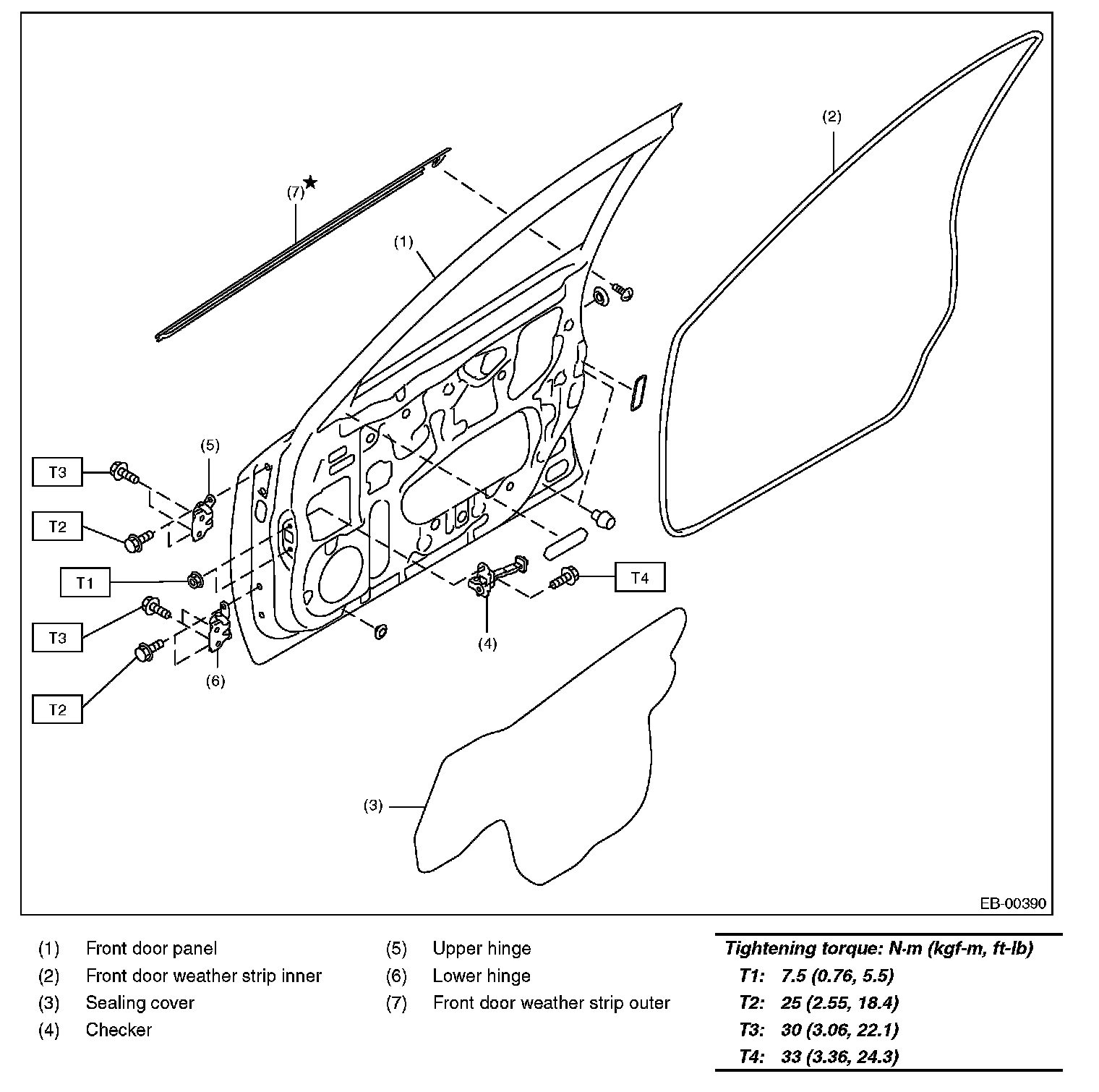 (2)

(7)★

(1)

(5)

T3

T2

T1

T3

T2

(6)

(4)

T4

(3)

EB-00390

(1) Front door panel
(2) Front door weather strip inner
(3) Sealing cover
(4) Checker

(5) Upper hinge
(6) Lower hinge
(7) Front door weather strip outer

Tightening torque: N·m (kgf-m, ft-lb)
T1: 7.5 (0.76, 5.5)
T2: 25 (2.55, 18.4)
T3: 30 (3.06, 22.1)
T4: 33 (3.36, 24.3)