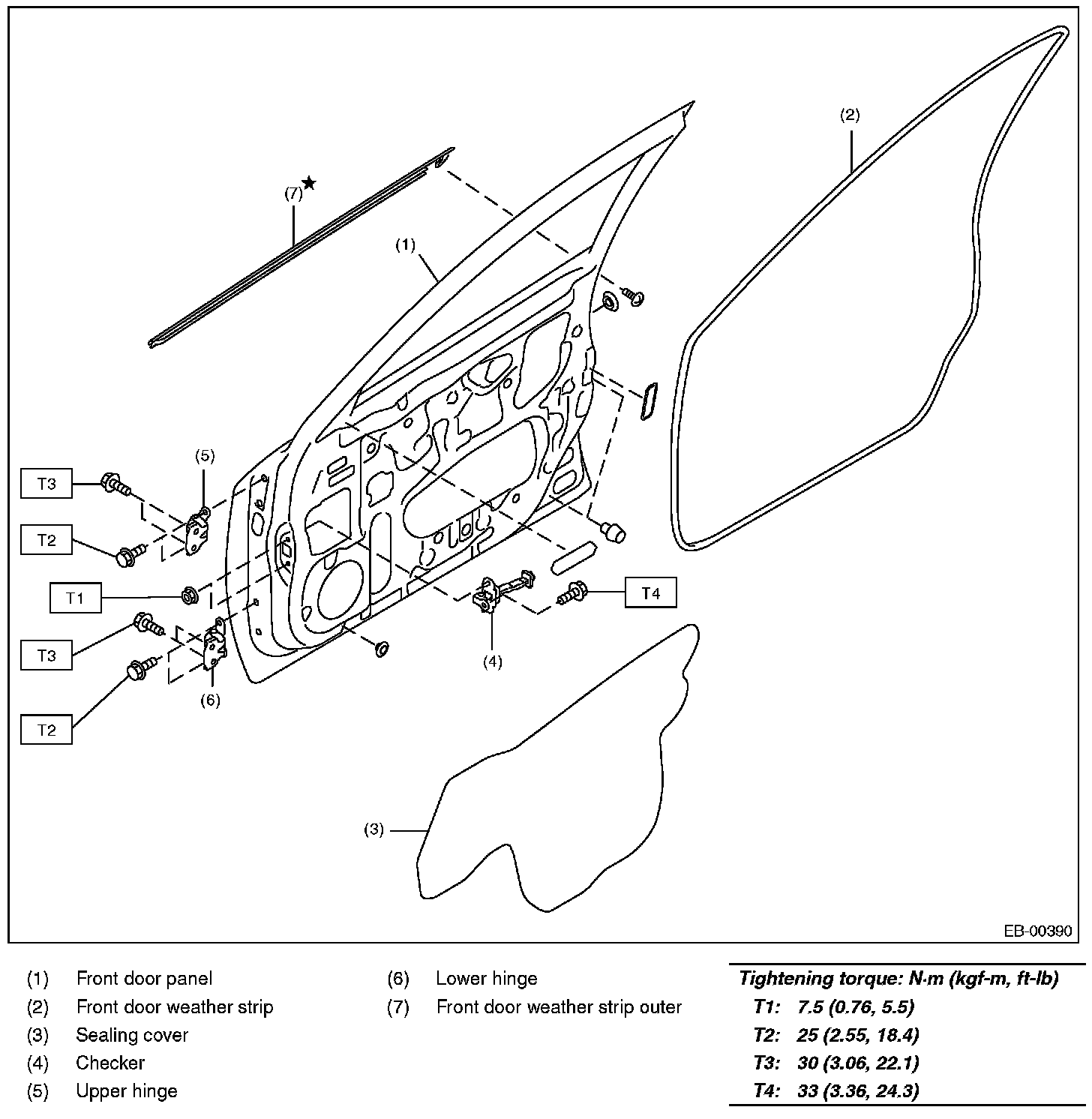 (2)

(7)★

(1)

(5)

T3

T2

T1

T3

T2

(6)

(4)

T4

(3)

EB-00390

(1) Front door panel
(2) Front door weather strip
(3) Sealing cover
(4) Checker
(5) Upper hinge

(6) Lower hinge
(7) Front door weather strip outer

Tightening torque: N·m (kgf-m, ft-lb)
T1: 7.5 (0.76, 5.5)
T2: 25 (2.55, 18.4)
T3: 30 (3.06, 22.1)
T4: 33 (3.36, 24.3)