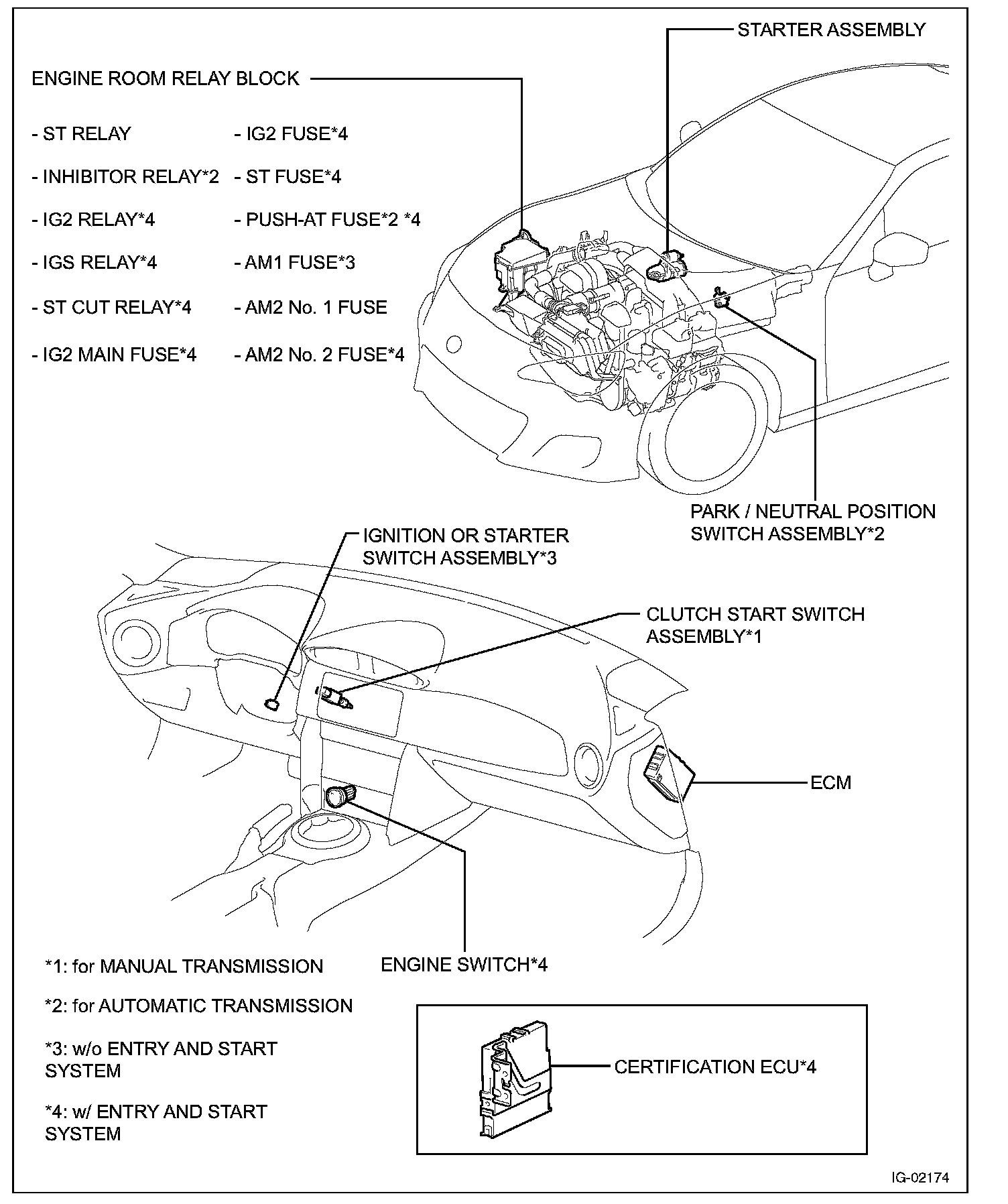 STARTER ASSEMBLY

ENGINE ROOM RELAY BLOCK

- ST RELAY

- INHIBITOR RELAY*2

- IG2 RELAY*4

- IGS RELAY*4

- ST CUT RELAY*4

- IG2 MAIN FUSE*4

- IG2 FUSE*4

- ST FUSE*4

- PUSH-AT FUSE*2 *4

- AM1 FUSE*3

- AM2 No. 1 FUSE

- AM2 No. 2 FUSE*4

PARK / NEUTRAL POSITION SWITCH ASSEMBLY*2

IGNITION OR STARTER SWITCH ASSEMBLY*3

CLUTCH START SWITCH ASSEMBLY*1

ECM

ENGINE SWITCH*4

*1: for MANUAL TRANSMISSION

*2: for AUTOMATIC TRANSMISSION

*3: w/o ENTRY AND START SYSTEM

*4: w/ ENTRY AND START SYSTEM

CERTIFICATION ECU*4

IG-02174