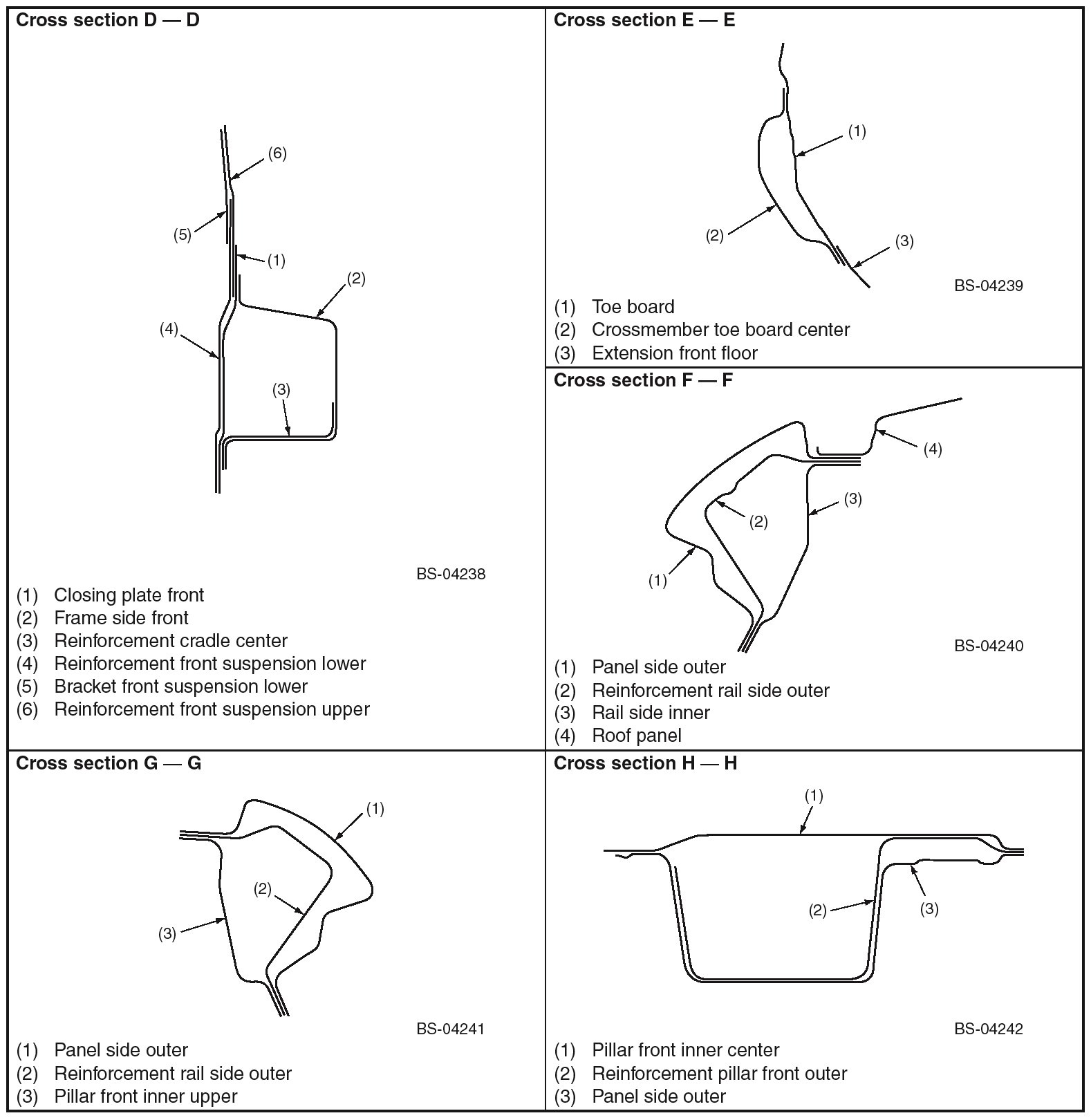 Cross section D — D

(6)
(5)
(1)
(2)
(4)
(3)

BS-04238

(1) Closing plate front
(2) Frame side front
(3) Reinforcement cradle center
(4) Reinforcement front suspension lower
(5) Bracket front suspension lower
(6) Reinforcement front suspension upper

Cross section E — E

(1)
(2)
(3)

BS-04239

(1) Toe board
(2) Crossmember toe board center
(3) Extension front floor

Cross section F — F

(4)
(3)
(2)
(1)

BS-04240

(1) Panel side outer
(2) Reinforcement rail side outer
(3) Rail side inner
(4) Roof panel

Cross section G — G

(1)
(2)
(3)

BS-04241

(1) Panel side outer
(2) Reinforcement rail side outer
(3) Pillar front inner upper

Cross section H — H

(1)
(2)
(3)

BS-04242

(1) Pillar front inner center
(2) Reinforcement pillar front outer
(3) Panel side outer