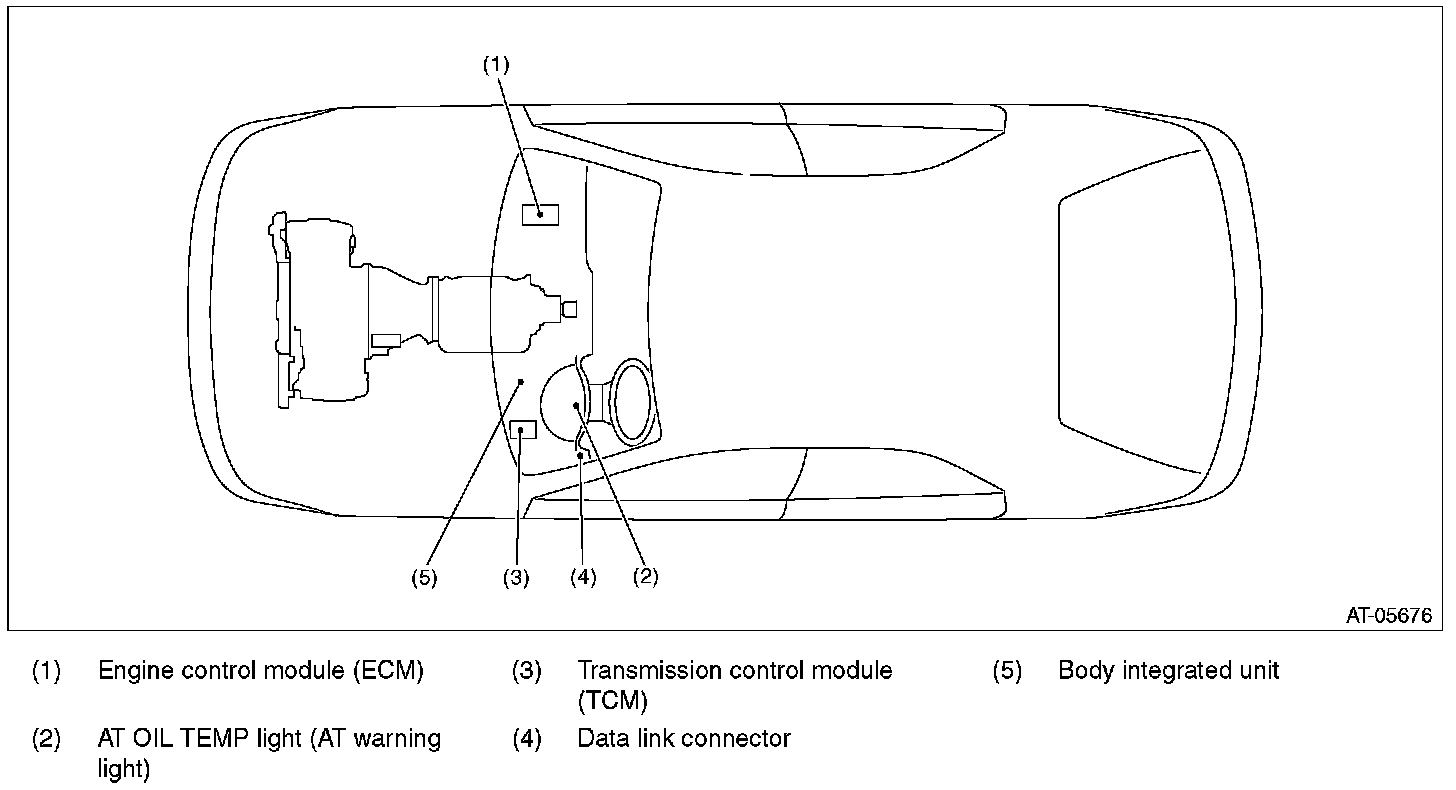 (1)

(5) (3) (4) (2)

AT-05676

(1) Engine control module (ECM)

(2) AT OIL TEMP light (AT warning light)

(3) Transmission control module (TCM)

(4) Data link connector

(5) Body integrated unit