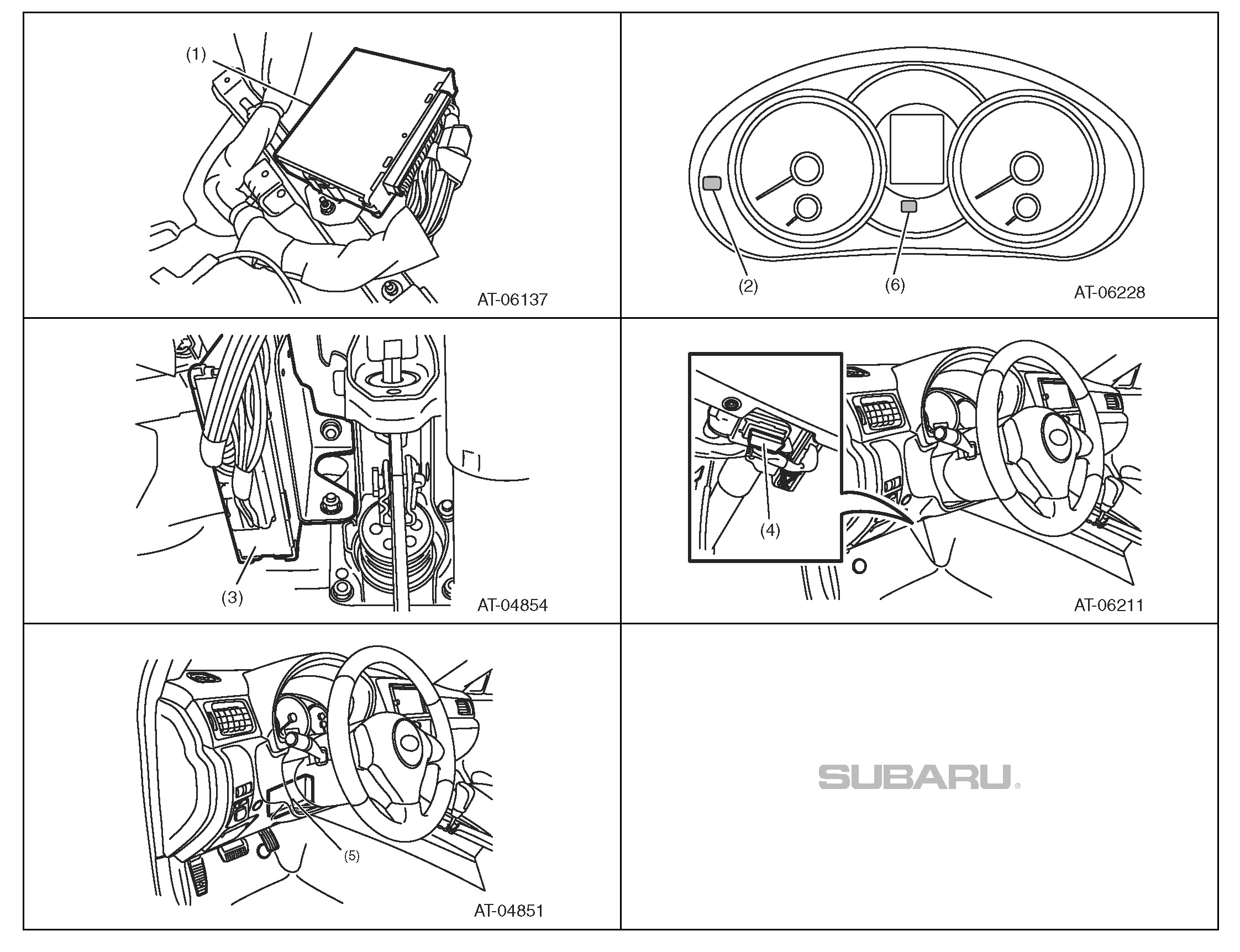 (1)

AT-06137

(2)

(6)

AT-06228

(3)

AT-04854

(4)

AT-06211

(5)

AT-04851

SUBARU