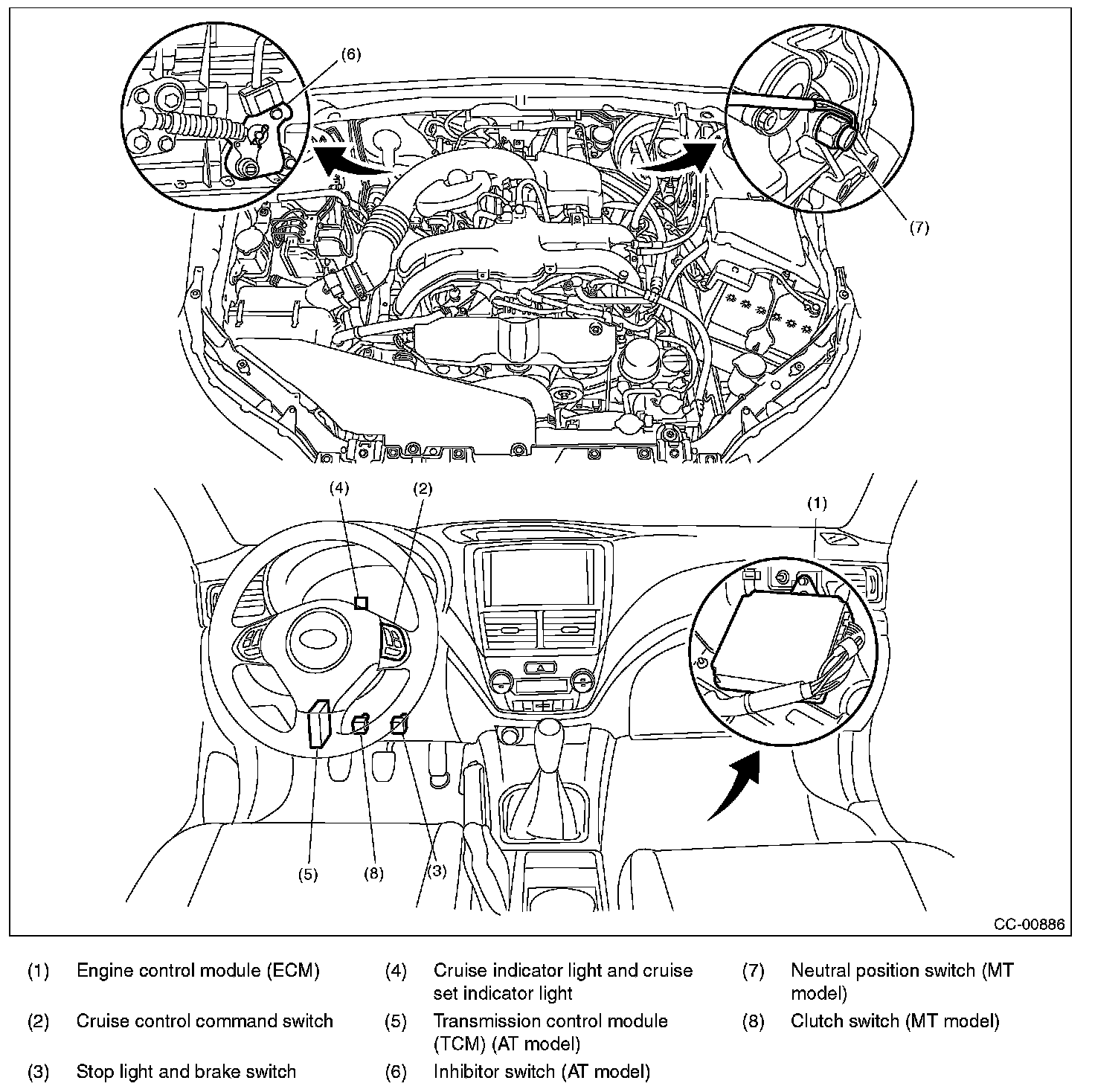 (6)

(7)

(4)

(2)

(1)

(5)

(8)

(3)

CC-00886

(1) Engine control module (ECM)

(2) Cruise control command switch

(3) Stop light and brake switch

(4) Cruise indicator light and cruise set indicator light

(5) Transmission control module (TCM) (AT model)

(6) Inhibitor switch (AT model)

(7) Neutral position switch (MT model)

(8) Clutch switch (MT model)