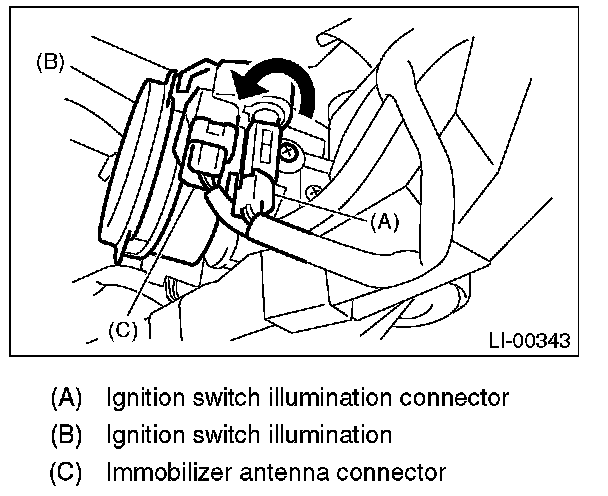 (B)

(A)

(C)

LI-00343

(A) Ignition switch illumination connector

(B) Ignition switch illumination

(C) Immobilizer antenna connector