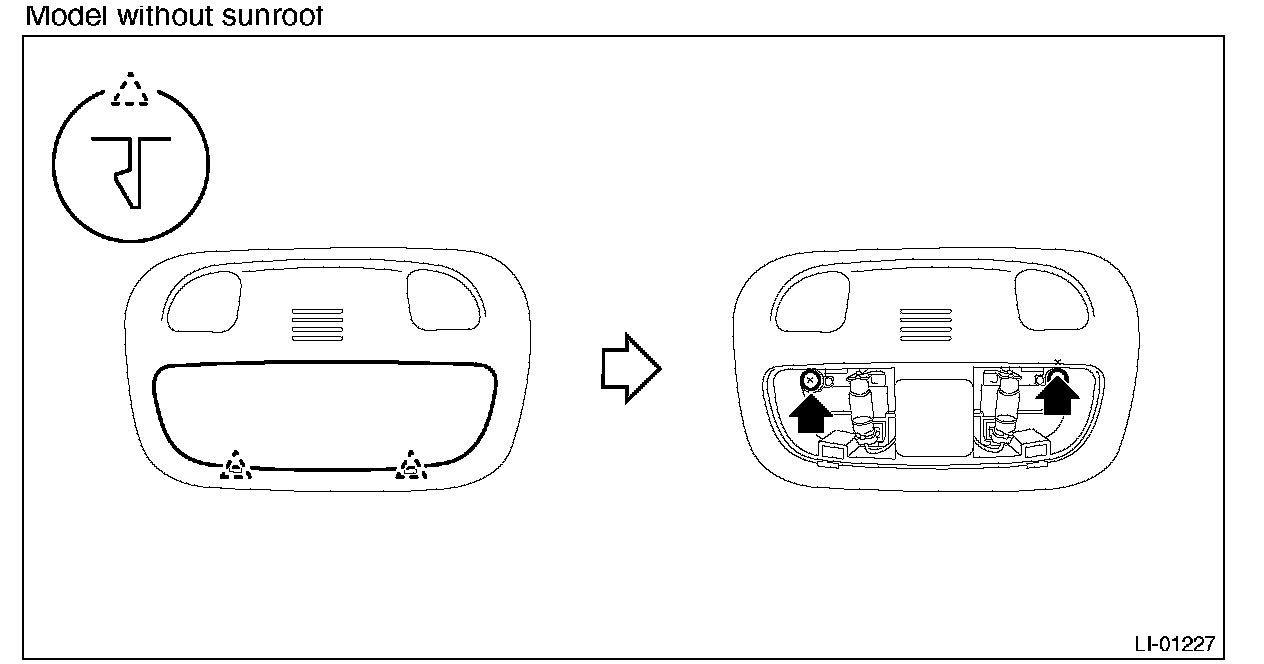 Model without sunroof

LI-01227