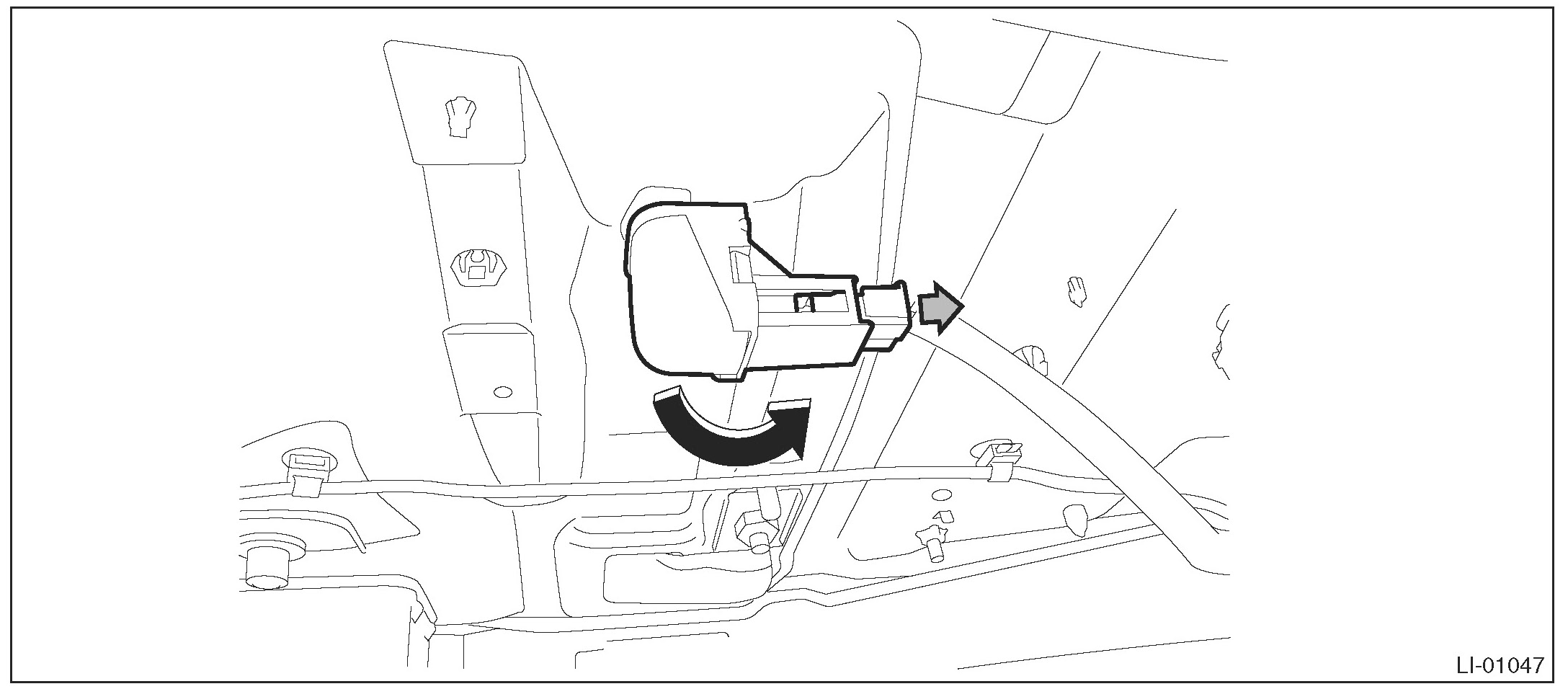 LI-01047