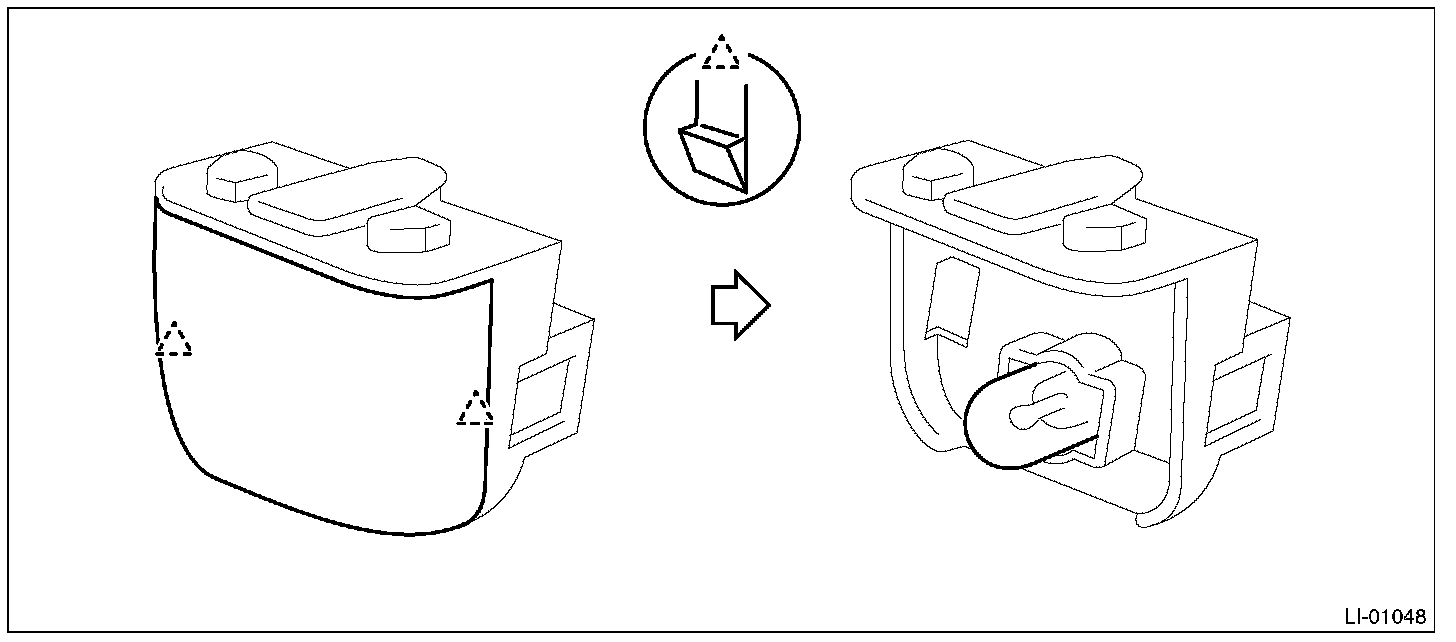 LI-01048