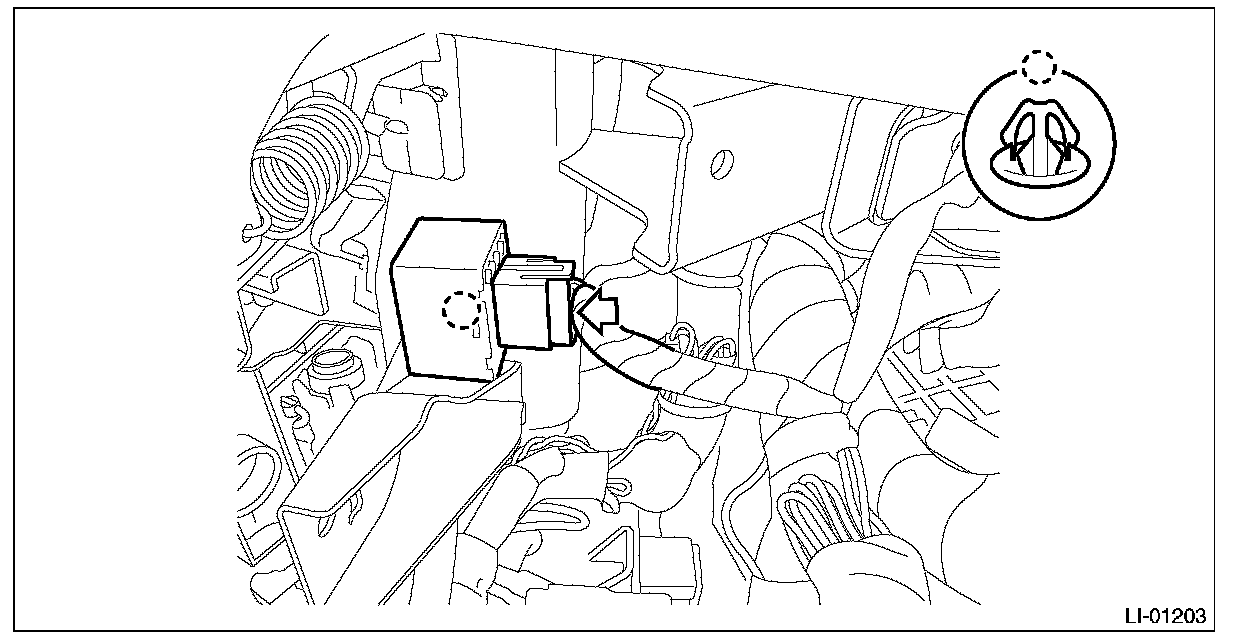 LI-01203