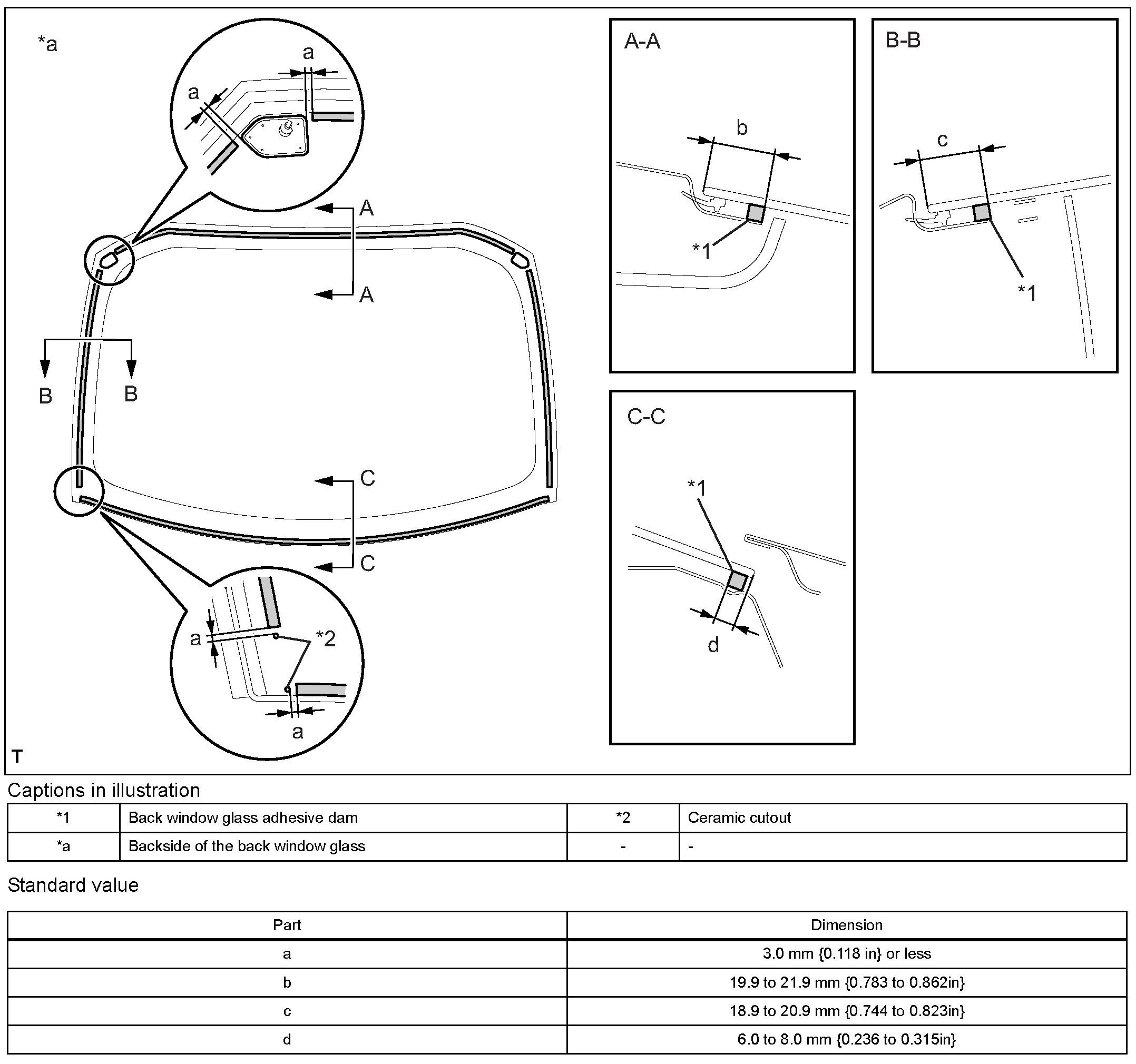 *a

a

a

A

A

B

B

C

C

a

*2

a

T

A-A

b

*1

B-B

c

*1

C-C

*1

d

Captions in illustration

| *1 | Back window glass adhesive dam | *2 | Ceramic cutout |
|---|---|---|---|
| *a | Backside of the back window glass | - | - |

Standard value

| Part | Dimension |
|---|---|
| a | 3.0 mm {0.118 in} or less |
| b | 19.9 to 21.9 mm {0.783 to 0.862in} |
| c | 18.9 to 20.9 mm {0.744 to 0.823in} |
| d | 6.0 to 8.0 mm {0.236 to 0.315in} |