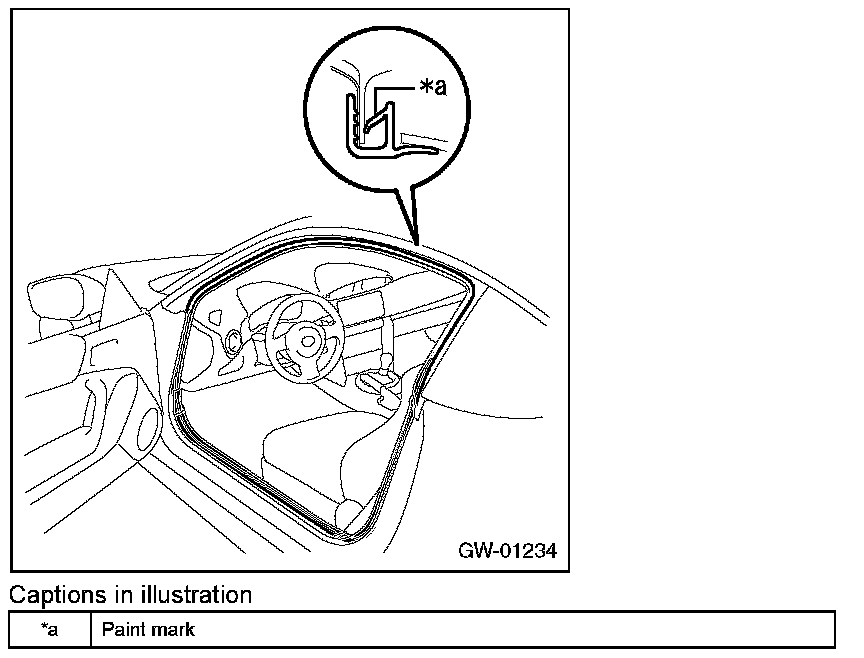 *a

GW-01234

Captions in illustration

| *a | Paint mark |
|---|---|