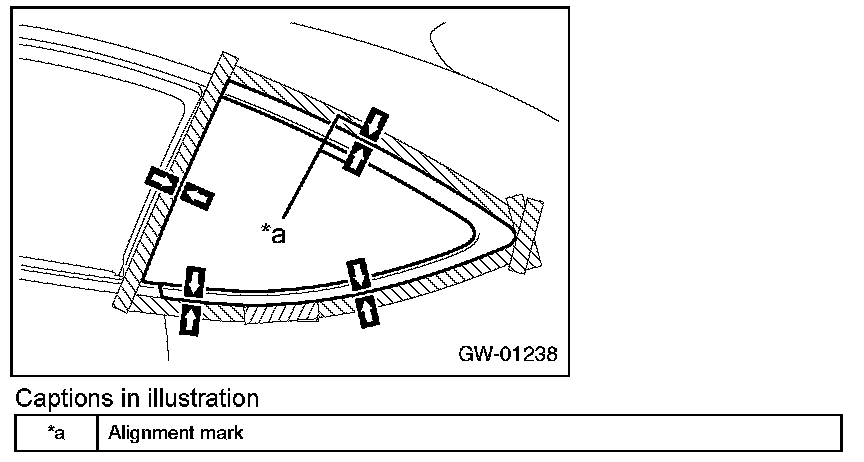 *a

GW-01238

Captions in illustration

| *a | Alignment mark |
|---|---|