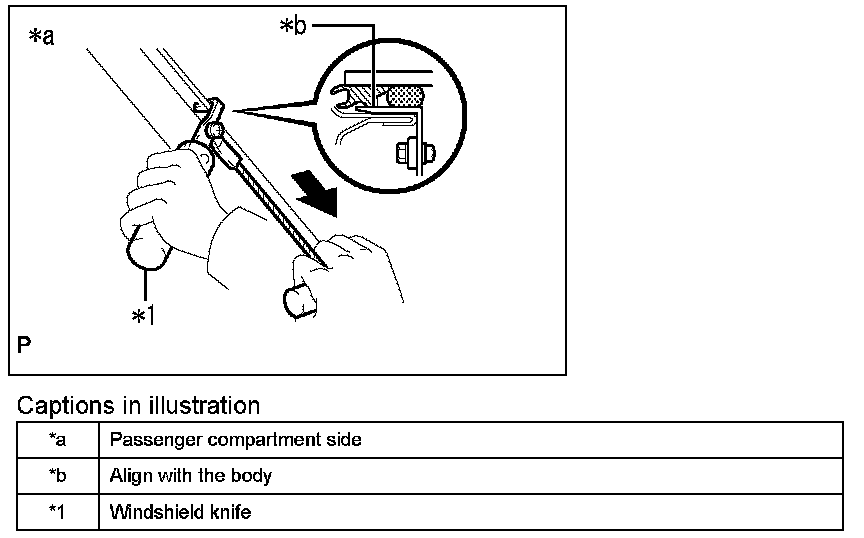 *a

*b

*1

P

Captions in illustration

| *a | Passenger compartment side |
|---|---|
| *b | Align with the body |
| *1 | Windshield knife |