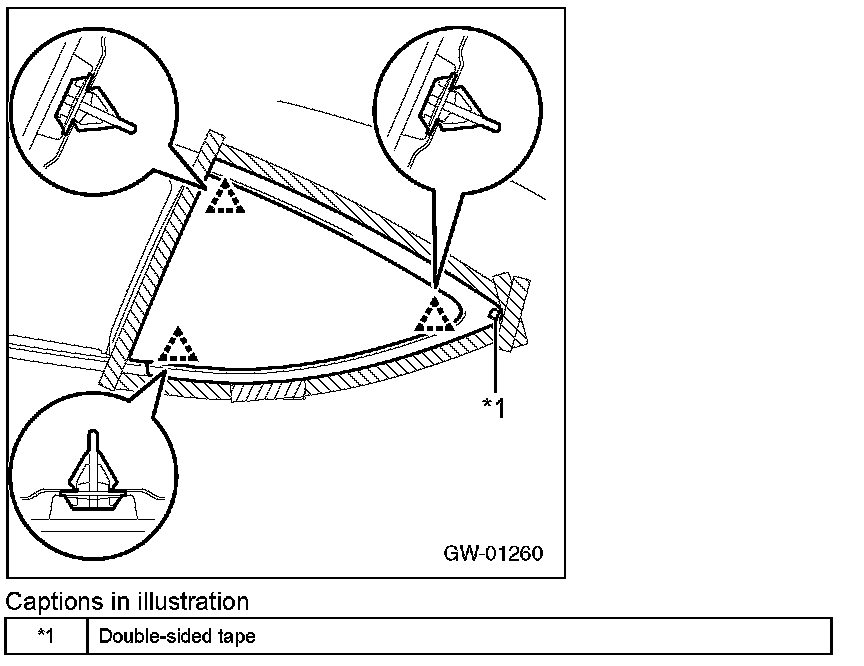 *1

GW-01260

Captions in illustration

| *1 | Double-sided tape |
|---|---|