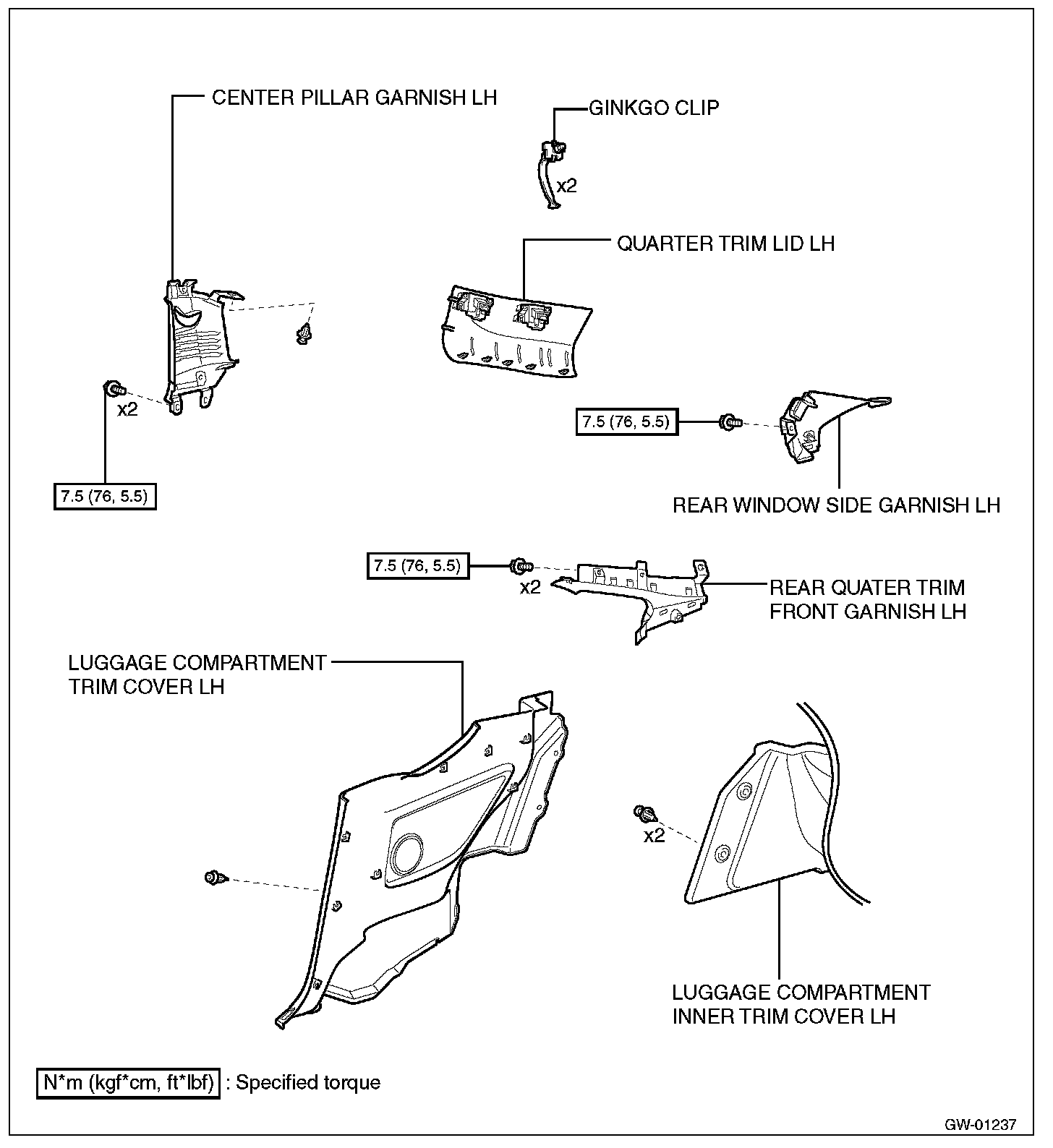 CENTER PILLAR GARNISH LH

GINKGO CLIP

x2

QUARTER TRIM LID LH

x2

7.5 (76, 5.5)

7.5 (76, 5.5)

REAR WINDOW SIDE GARNISH LH

7.5 (76, 5.5)

x2

REAR QUATER TRIM FRONT GARNISH LH

LUGGAGE COMPARTMENT TRIM COVER LH

x2

LUGGAGE COMPARTMENT INNER TRIM COVER LH

N*m (kgf*cm, ft*lbf) : Specified torque

GW-01237