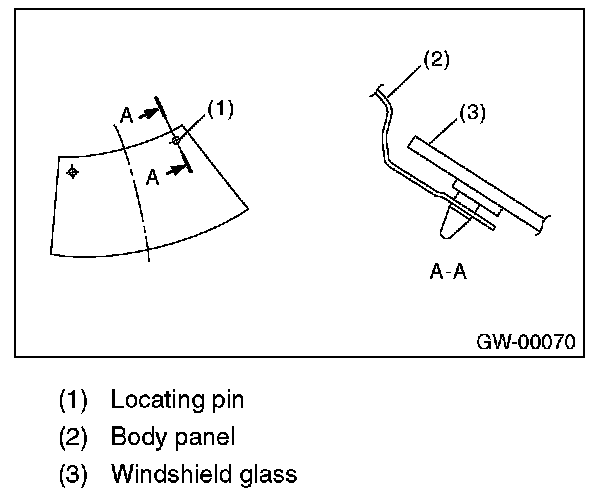 A
(1)
A
(2)
(3)
A-A
GW-00070

(1) Locating pin
(2) Body panel
(3) Windshield glass