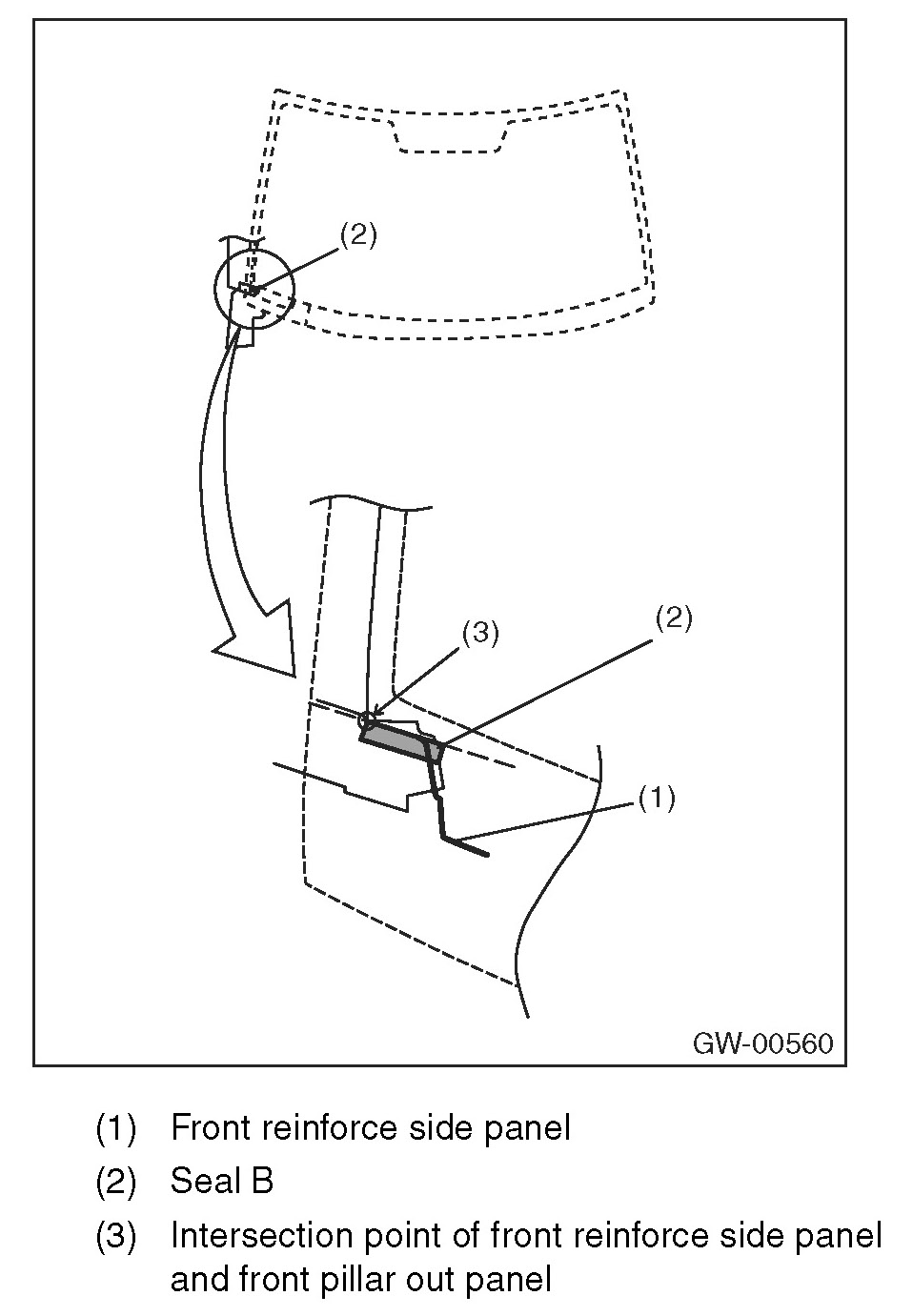 (2)

(3)

(2)

(1)

GW-00560

(1) Front reinforce side panel

(2) Seal B

(3) Intersection point of front reinforce side panel and front pillar out panel