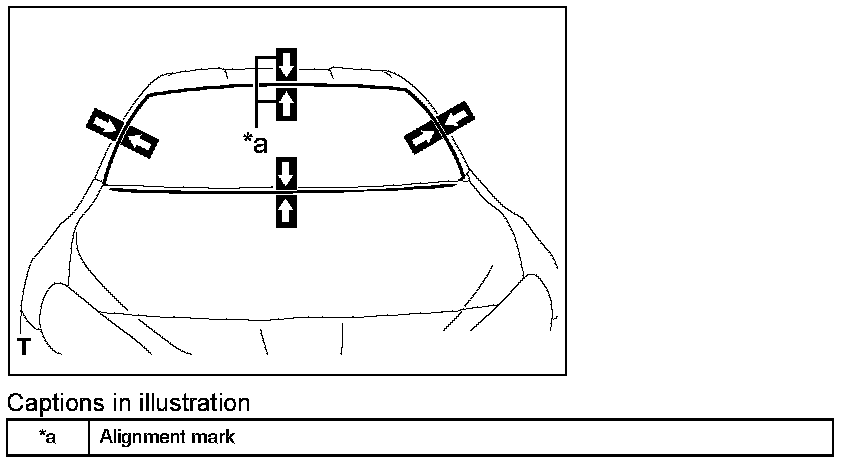 *a

T

Captions in illustration

| *a | Alignment mark |
|---|---|