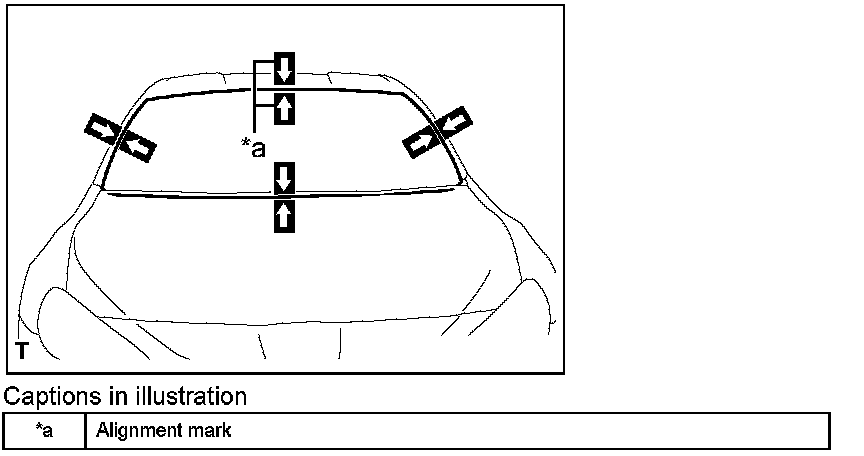 *a

T

Captions in illustration

| *a | Alignment mark |
|---|---|