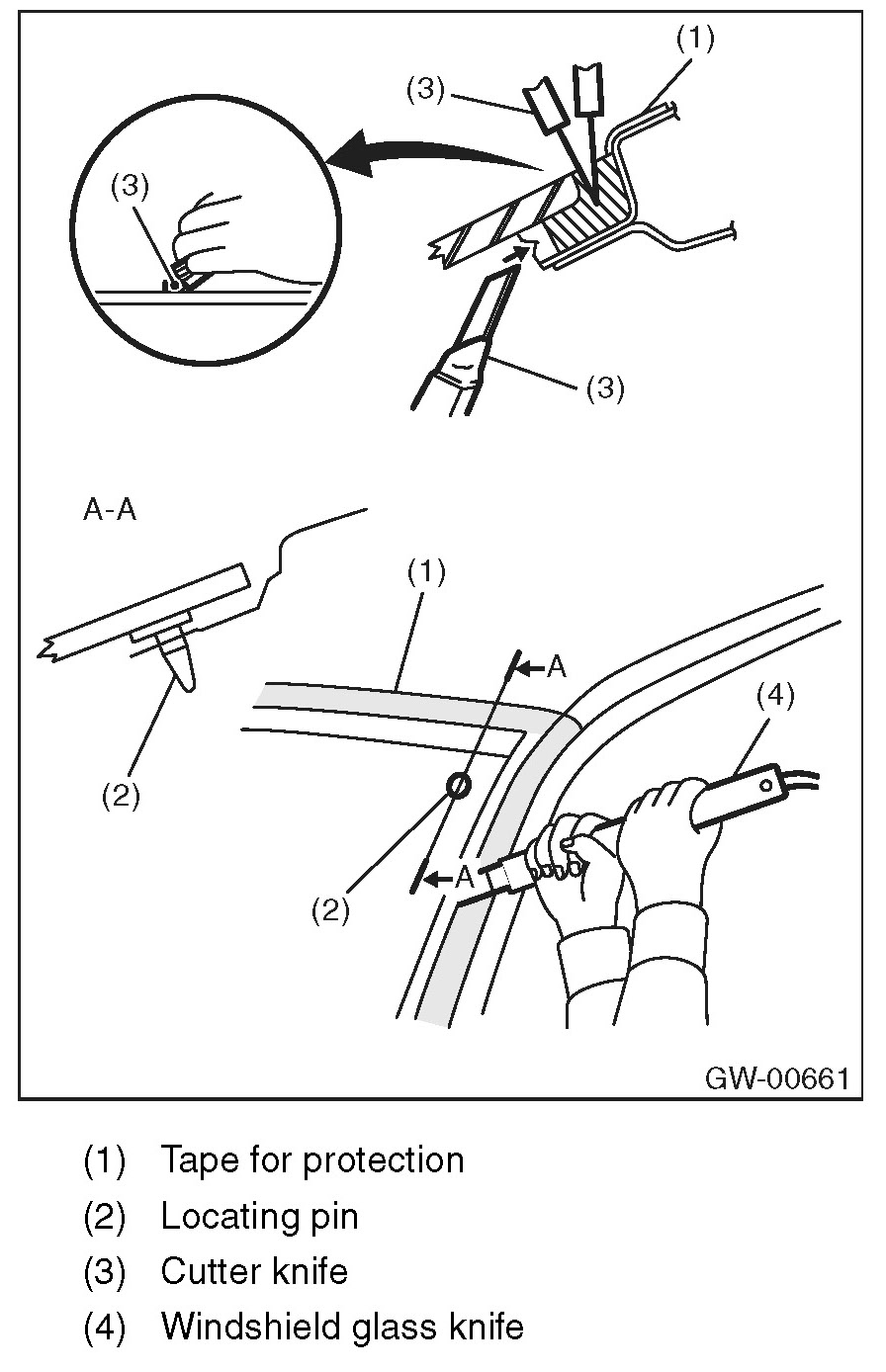 (1)
(3)
(3)
(3)
A-A
(1)
A
(4)
(2)
(2)
A
GW-00661

(1) Tape for protection
(2) Locating pin
(3) Cutter knife
(4) Windshield glass knife