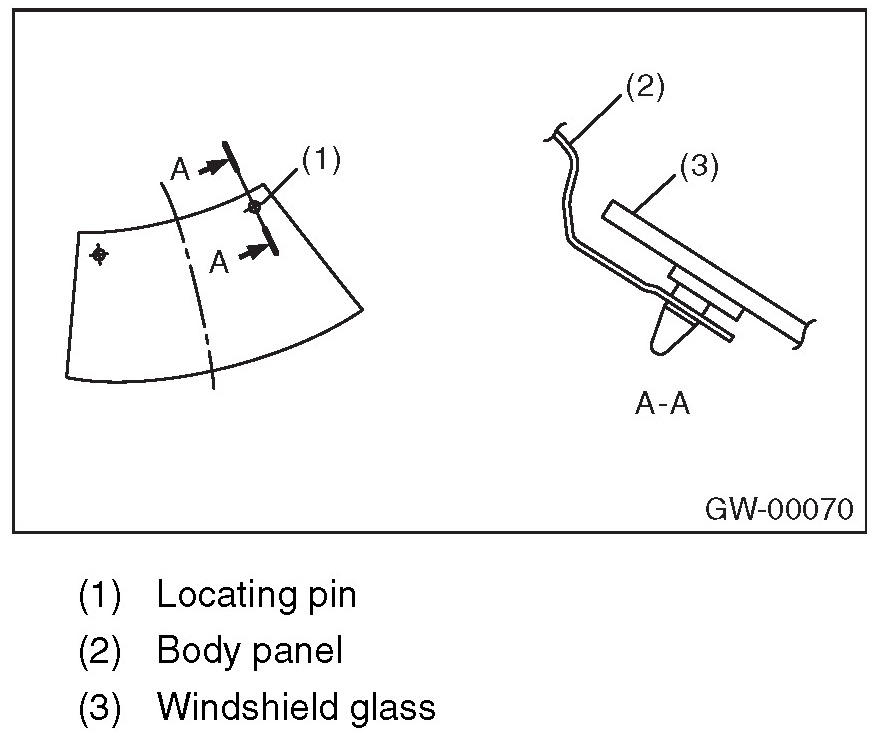 A
(1)
A
(2)
(3)
A-A
GW-00070

(1) Locating pin
(2) Body panel
(3) Windshield glass