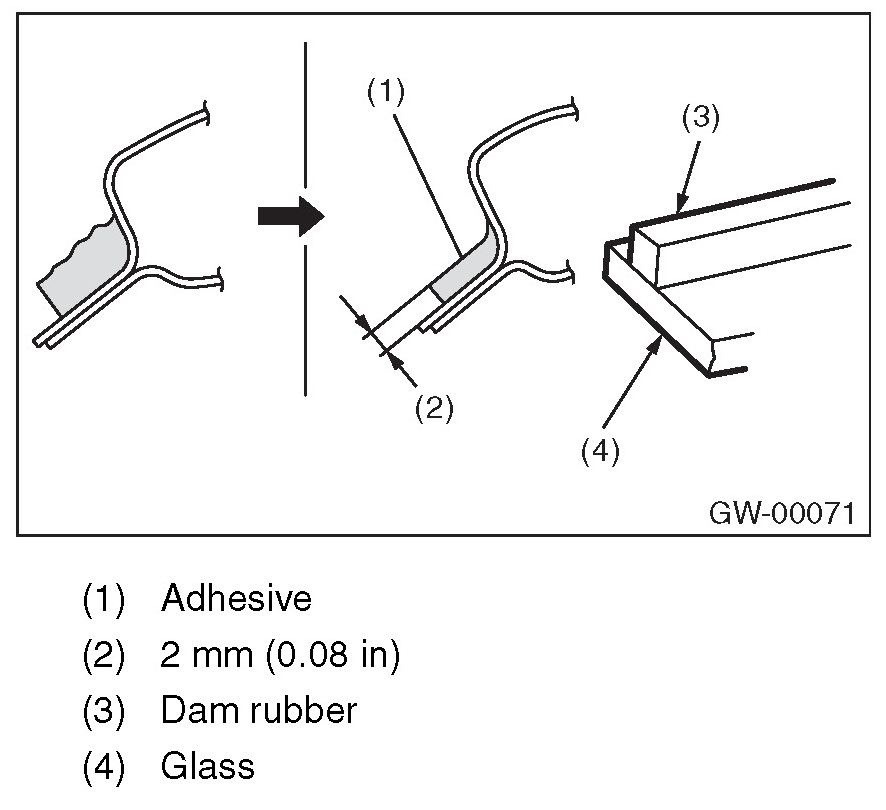 (1)
(3)
(2)
(4)
GW-00071

(1) Adhesive
(2) 2 mm (0.08 in)
(3) Dam rubber
(4) Glass