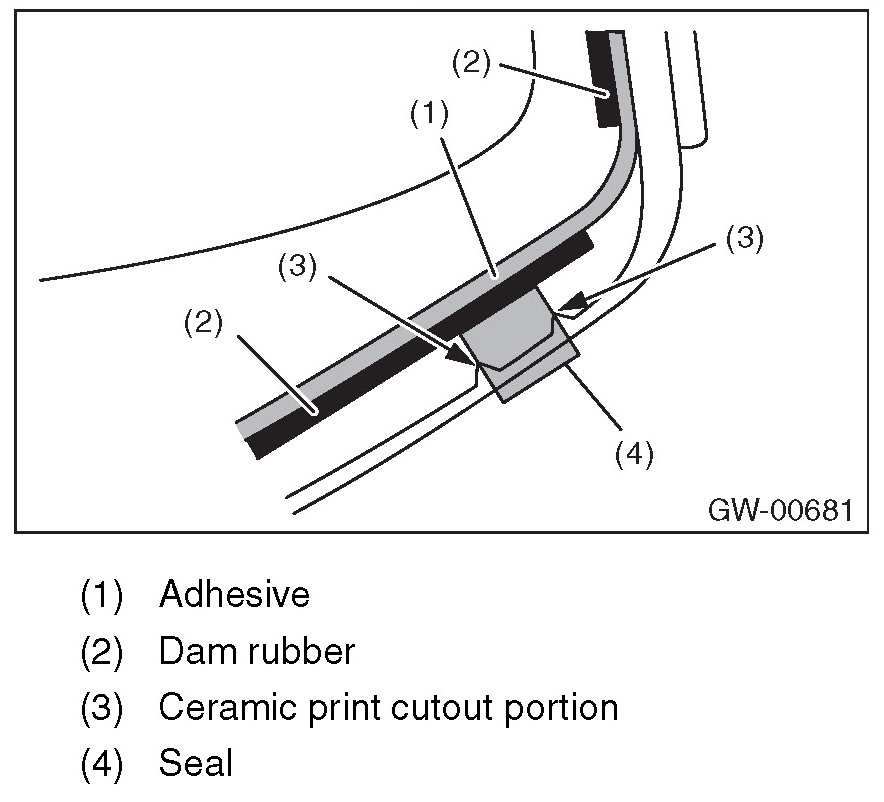 (2)
(1)
(3)
(3)
(2)
(4)
GW-00681

(1) Adhesive
(2) Dam rubber
(3) Ceramic print cutout portion
(4) Seal