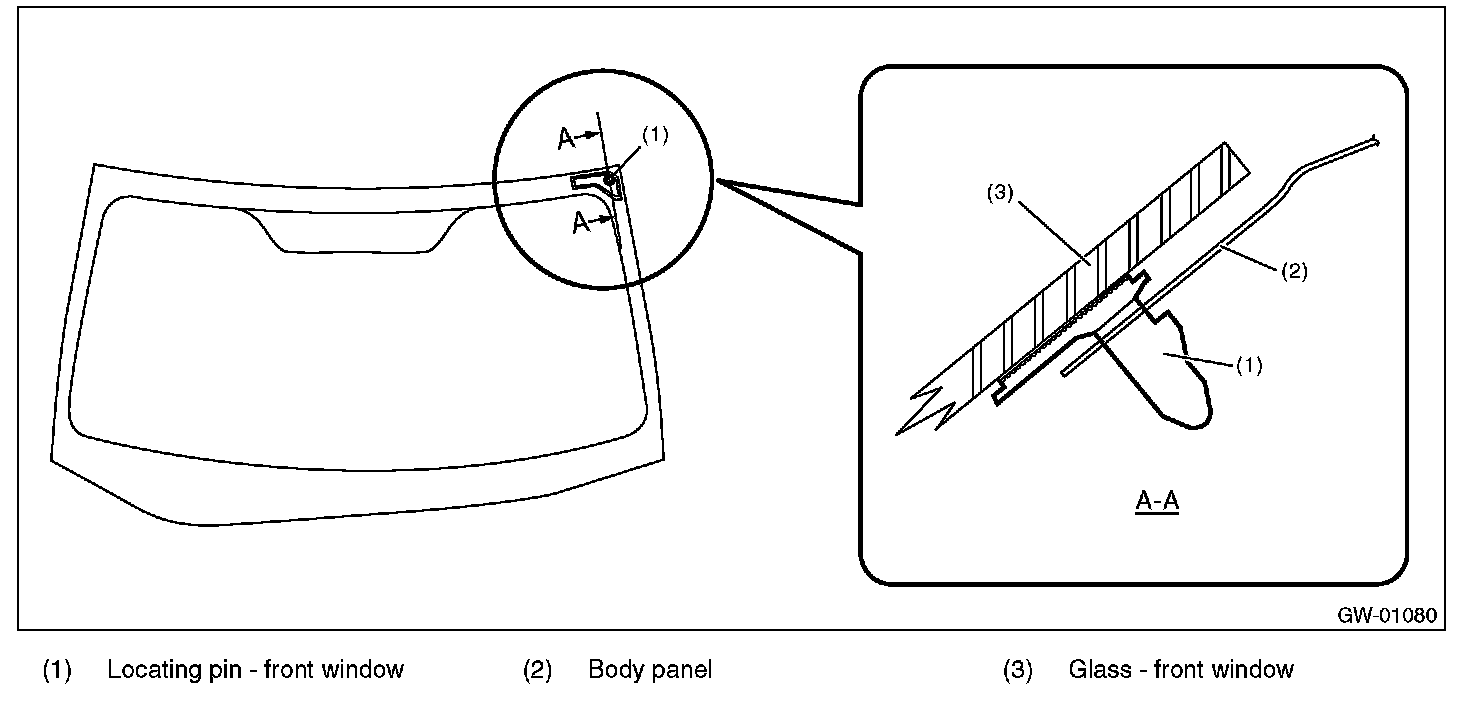 A
(1)
A
(3)
(2)
(1)
A-A
GW-01080

(1) Locating pin - front window
(2) Body panel
(3) Glass - front window