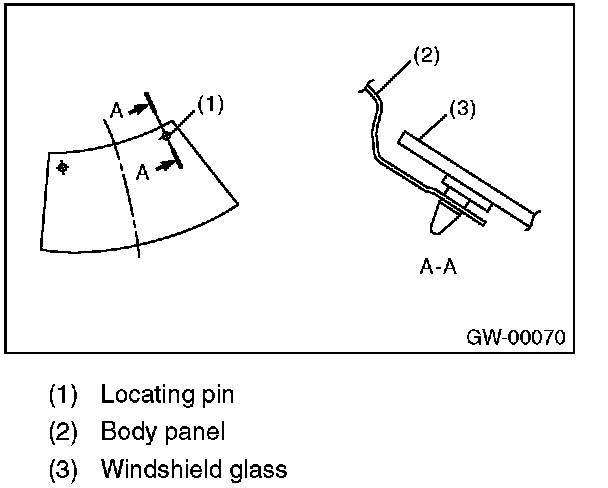 A
(1)
A
(2)
(3)
A-A
GW-00070

(1) Locating pin
(2) Body panel
(3) Windshield glass