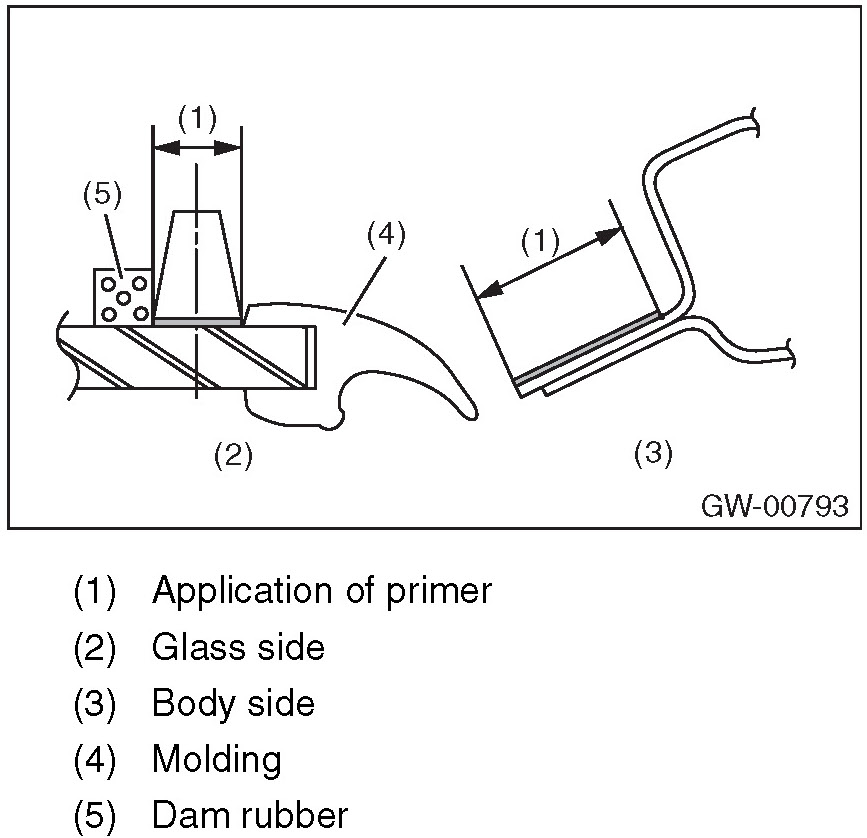 (1)
(5)
(4)
(1)
(2)
(3)
GW-00793

(1) Application of primer
(2) Glass side
(3) Body side
(4) Molding
(5) Dam rubber