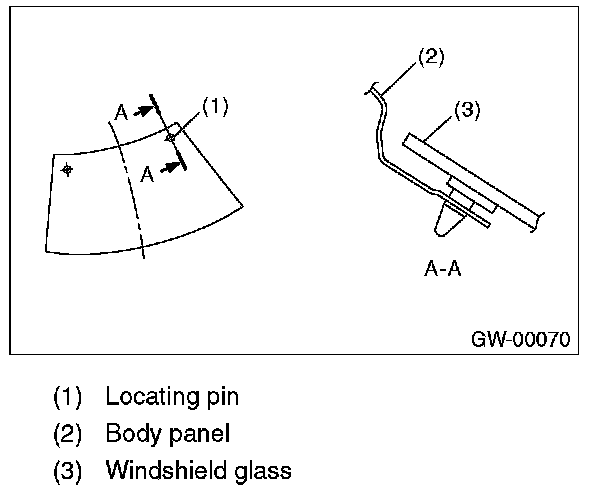 A
(1)
A
(2)
(3)
A-A
GW-00070

(1) Locating pin
(2) Body panel
(3) Windshield glass