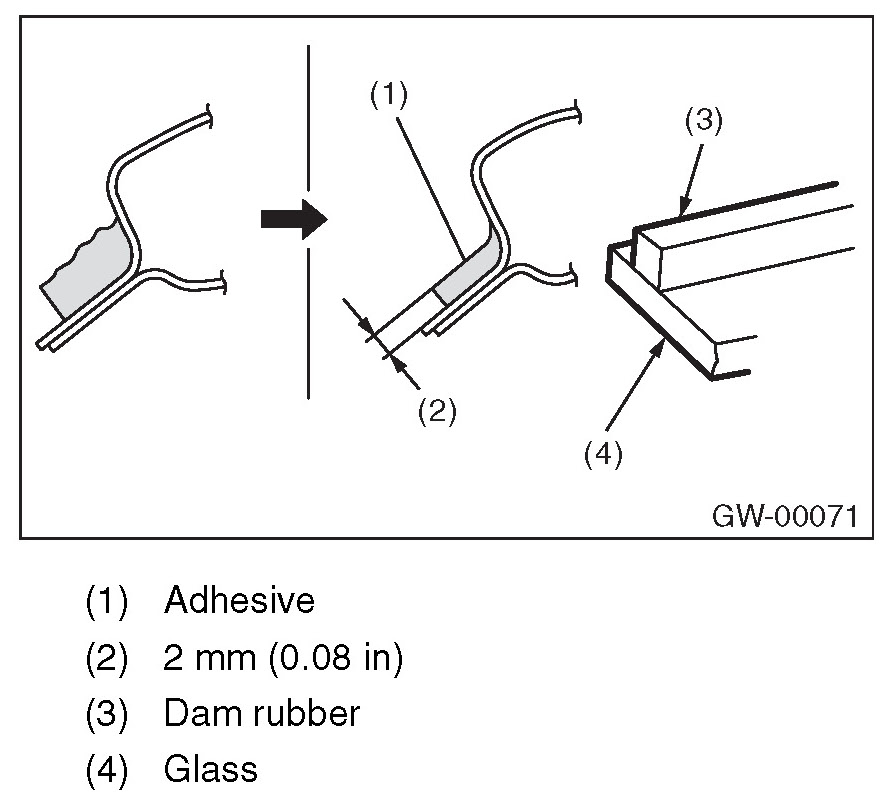 (1)

(3)

(2)

(4)

GW-00071

(1) Adhesive
(2) 2 mm (0.08 in)
(3) Dam rubber
(4) Glass