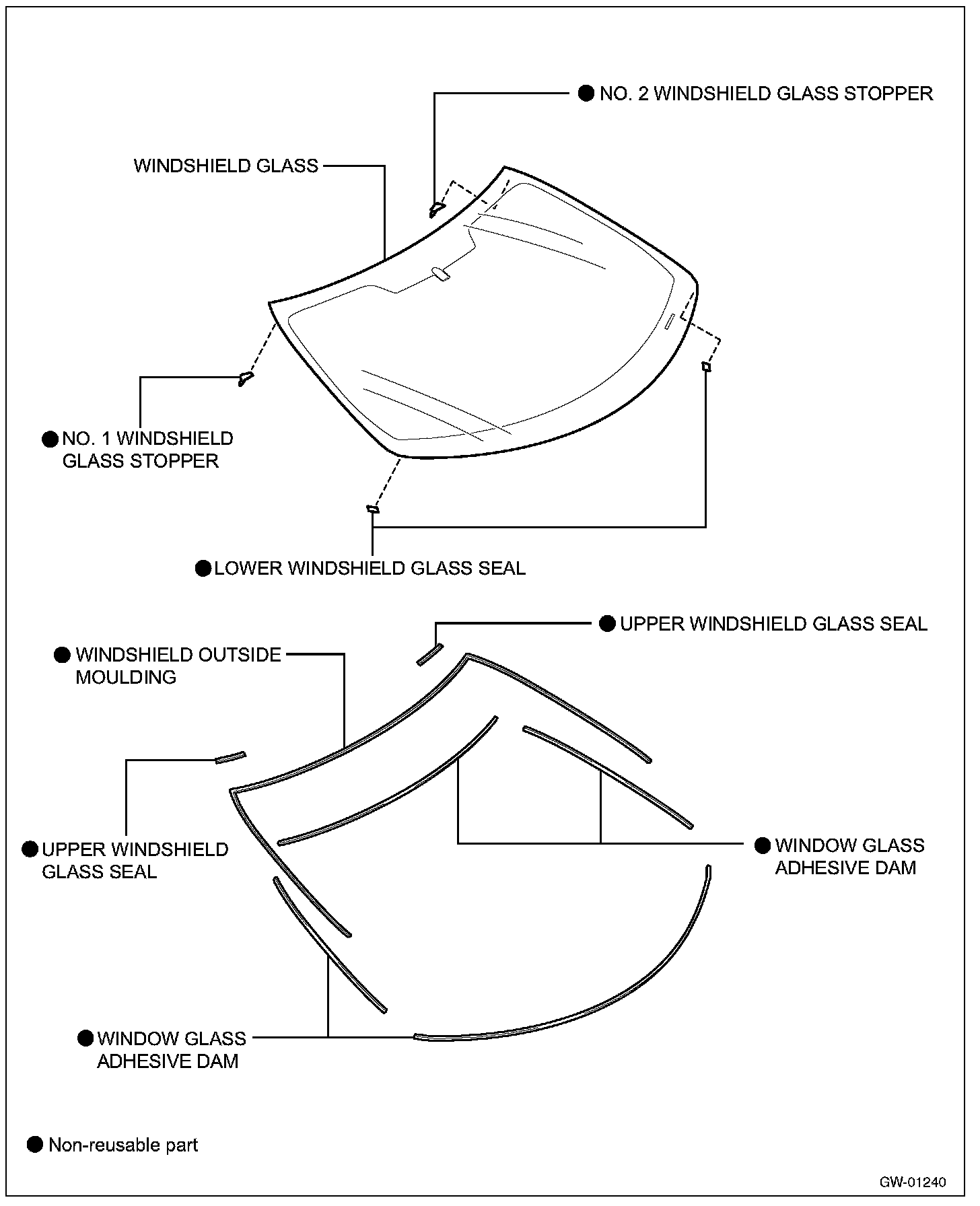 ● NO. 2 WINDSHIELD GLASS STOPPER

WINDSHIELD GLASS

● NO. 1 WINDSHIELD GLASS STOPPER

● LOWER WINDSHIELD GLASS SEAL

● UPPER WINDSHIELD GLASS SEAL

● WINDSHIELD OUTSIDE MOULDING

● UPPER WINDSHIELD GLASS SEAL

● WINDOW GLASS ADHESIVE DAM

● WINDOW GLASS ADHESIVE DAM

● Non-reusable part

GW-01240