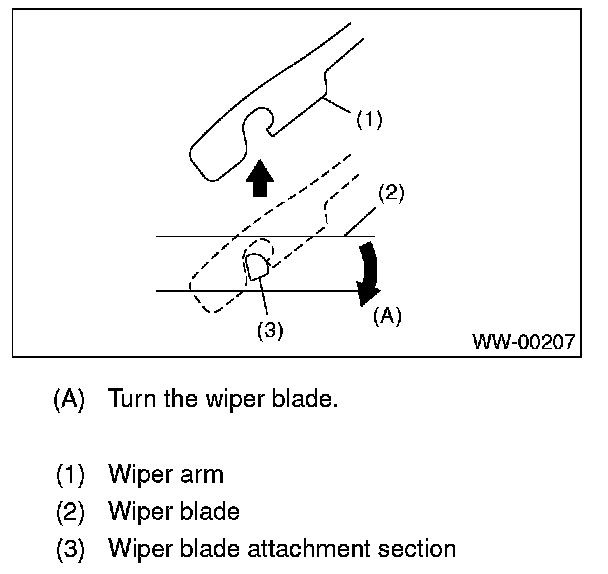 (1)
(2)
(3)
(A)
WW-00207

(A) Turn the wiper blade.

(1) Wiper arm
(2) Wiper blade
(3) Wiper blade attachment section