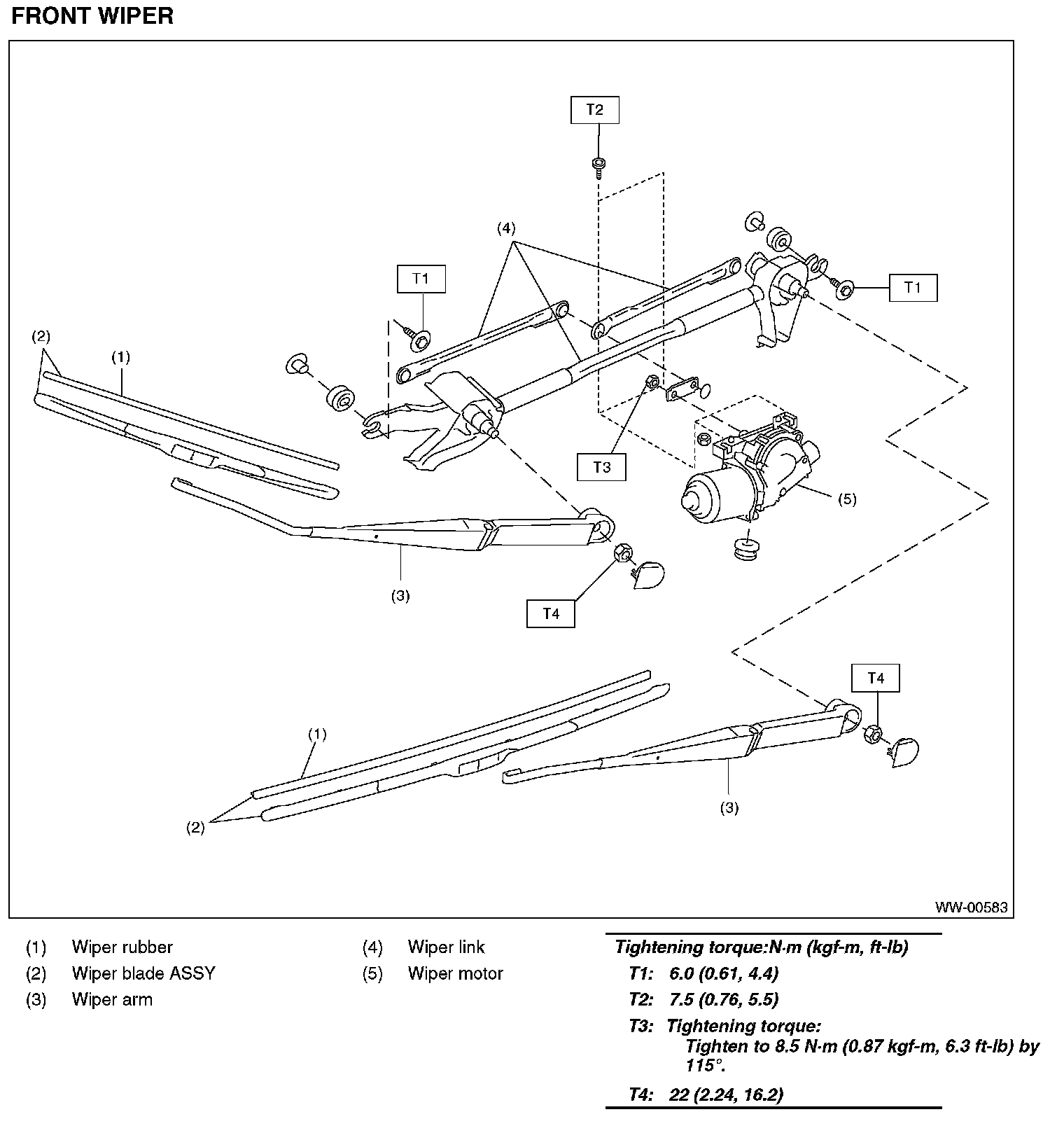 FRONT WIPER

T2

(4)

T1

T1

(2)

(1)

T3

(5)

(3)

T4

T4

(1)

(3)

(2)

WW-00583

(1) Wiper rubber
(2) Wiper blade ASSY
(3) Wiper arm

(4) Wiper link
(5) Wiper motor

Tightening torque:N·m (kgf-m, ft-lb)
T1: 6.0 (0.61, 4.4)
T2: 7.5 (0.76, 5.5)
T3: Tightening torque:
Tighten to 8.5 N·m (0.87 kgf-m, 6.3 ft-lb) by 115°.
T4: 22 (2.24, 16.2)