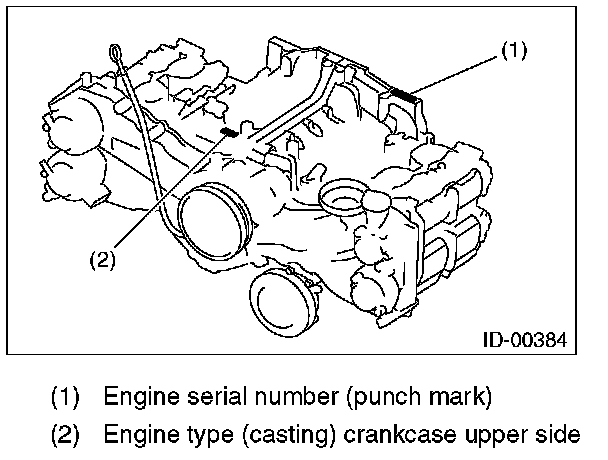 (1)

(2)

ID-00384

(1) Engine serial number (punch mark)

(2) Engine type (casting) crankcase upper side