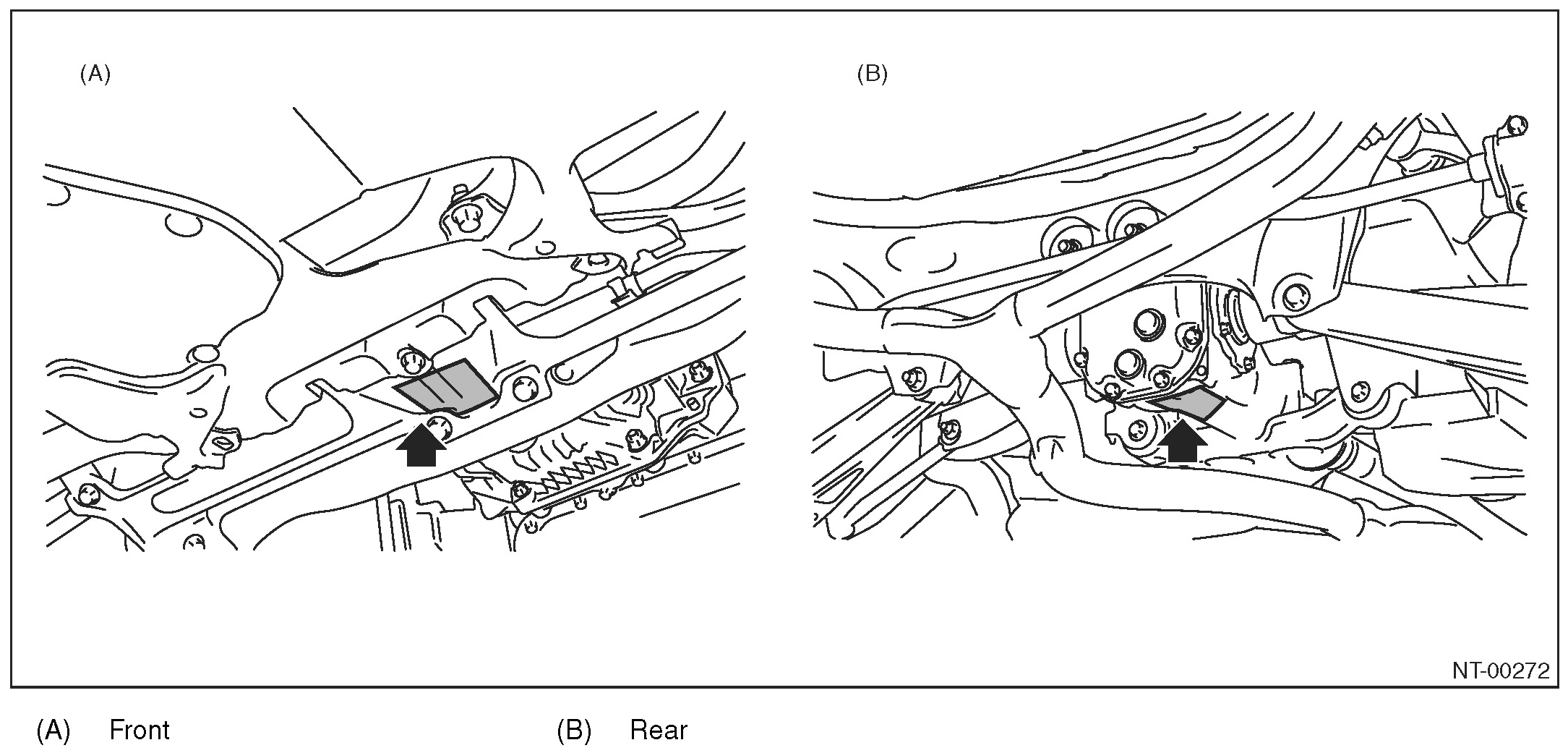 (A)

(B)

NT-00272

(A) Front

(B) Rear