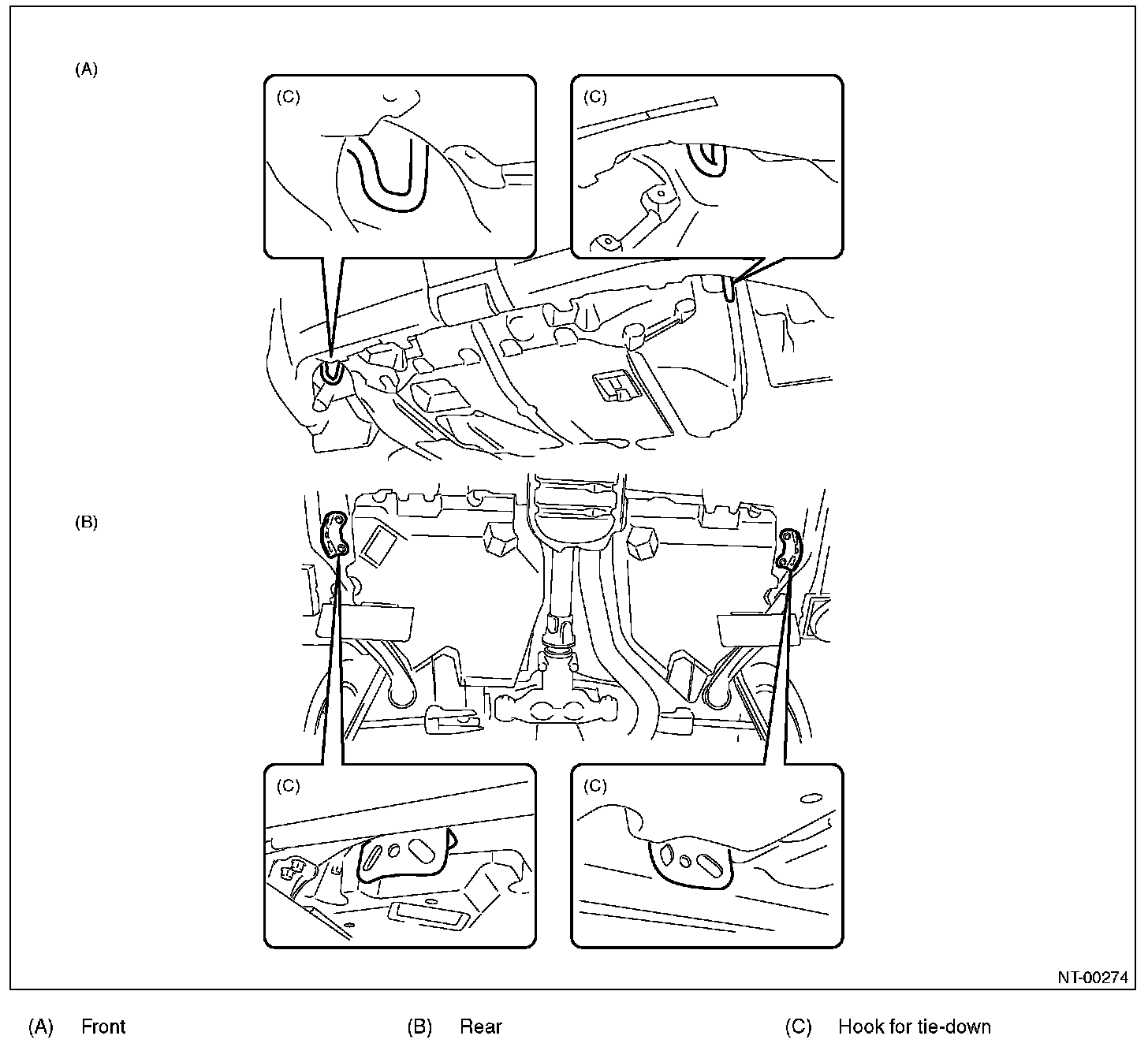 (A)

(C)

(C)

(B)

(C)

(C)

NT-00274

(A) Front

(B) Rear

(C) Hook for tie-down