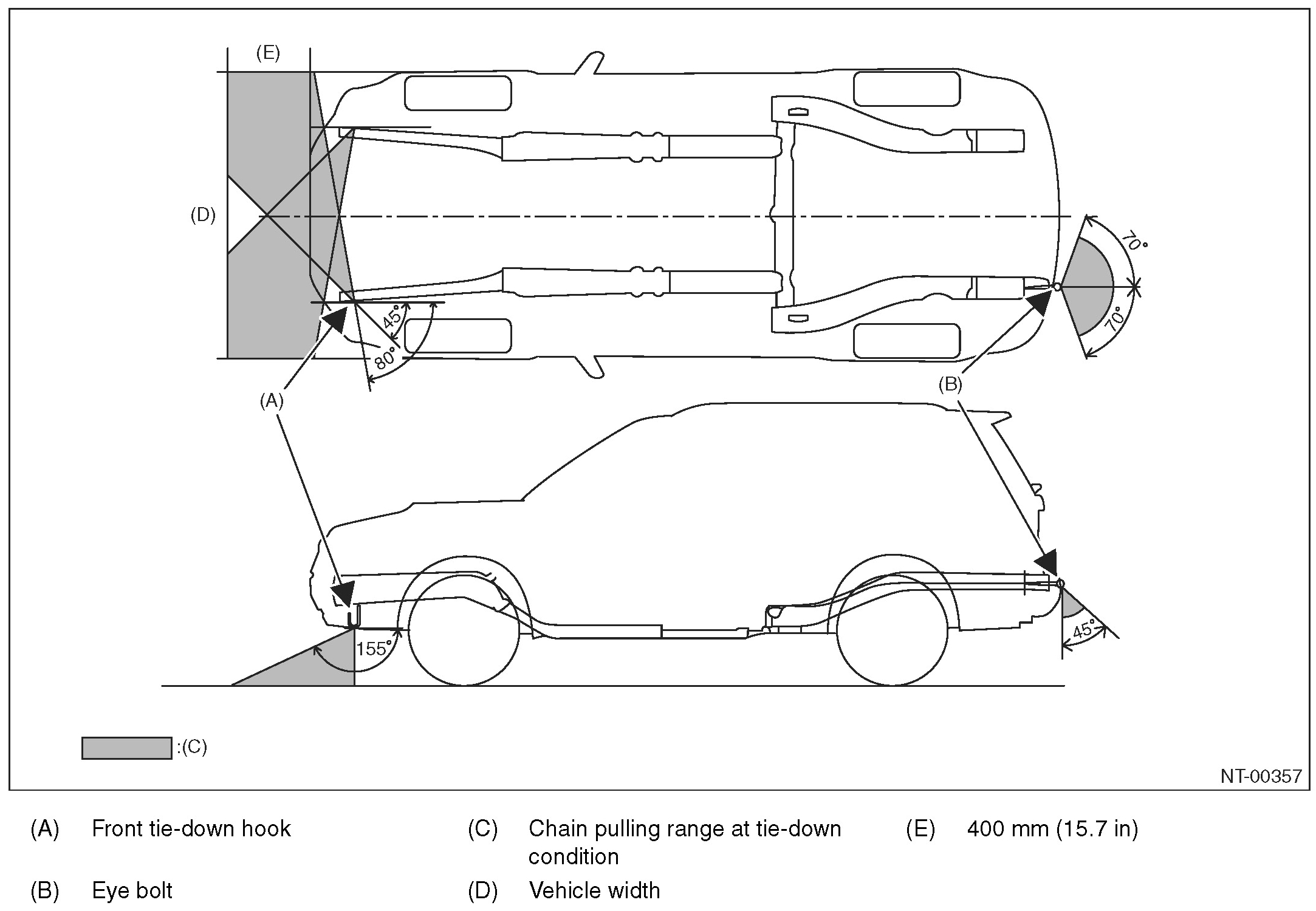 (E)

(D)

70°

70°

45°

80°

(A)

(B)

155°

45°

:(C)

NT-00357

(A) Front tie-down hook

(B) Eye bolt

(C) Chain pulling range at tie-down condition

(D) Vehicle width

(E) 400 mm (15.7 in)