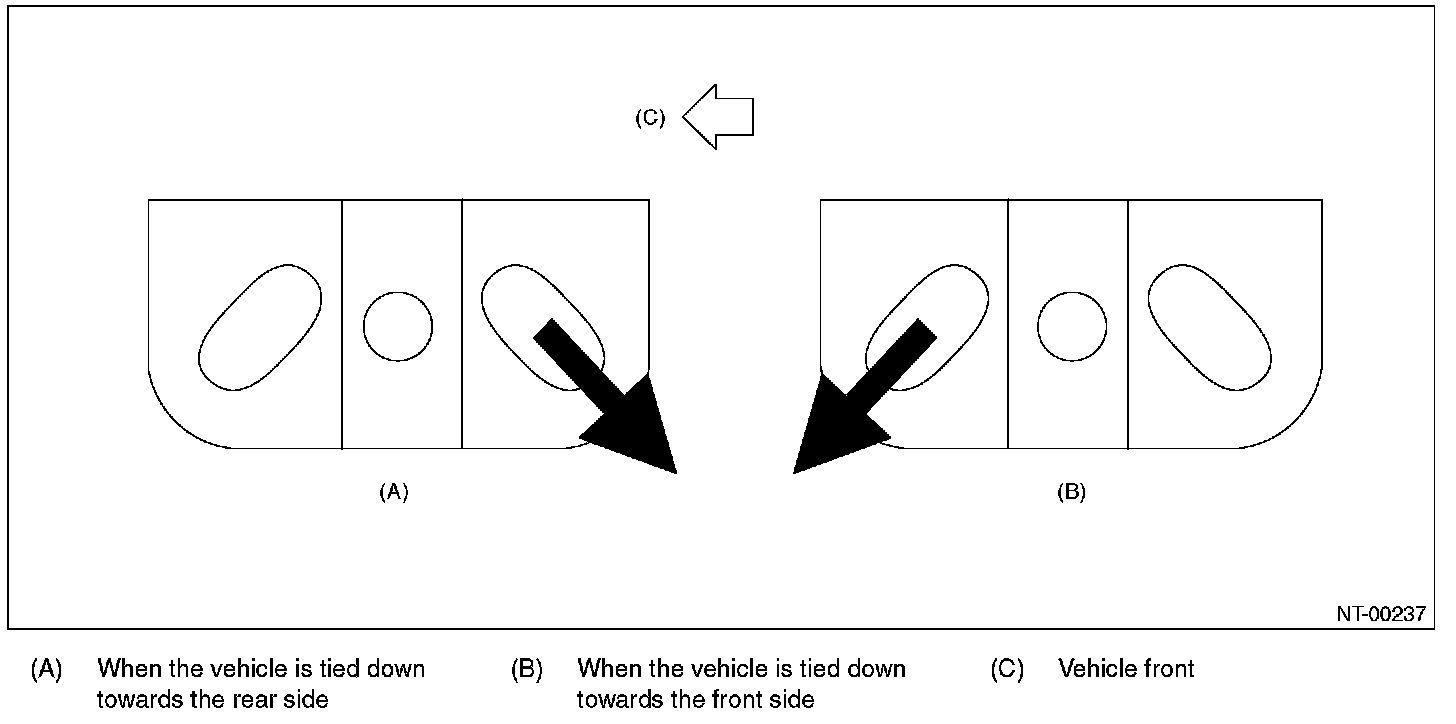 (C)

(A)

(B)

NT-00237

(A) When the vehicle is tied down towards the rear side

(B) When the vehicle is tied down towards the front side

(C) Vehicle front