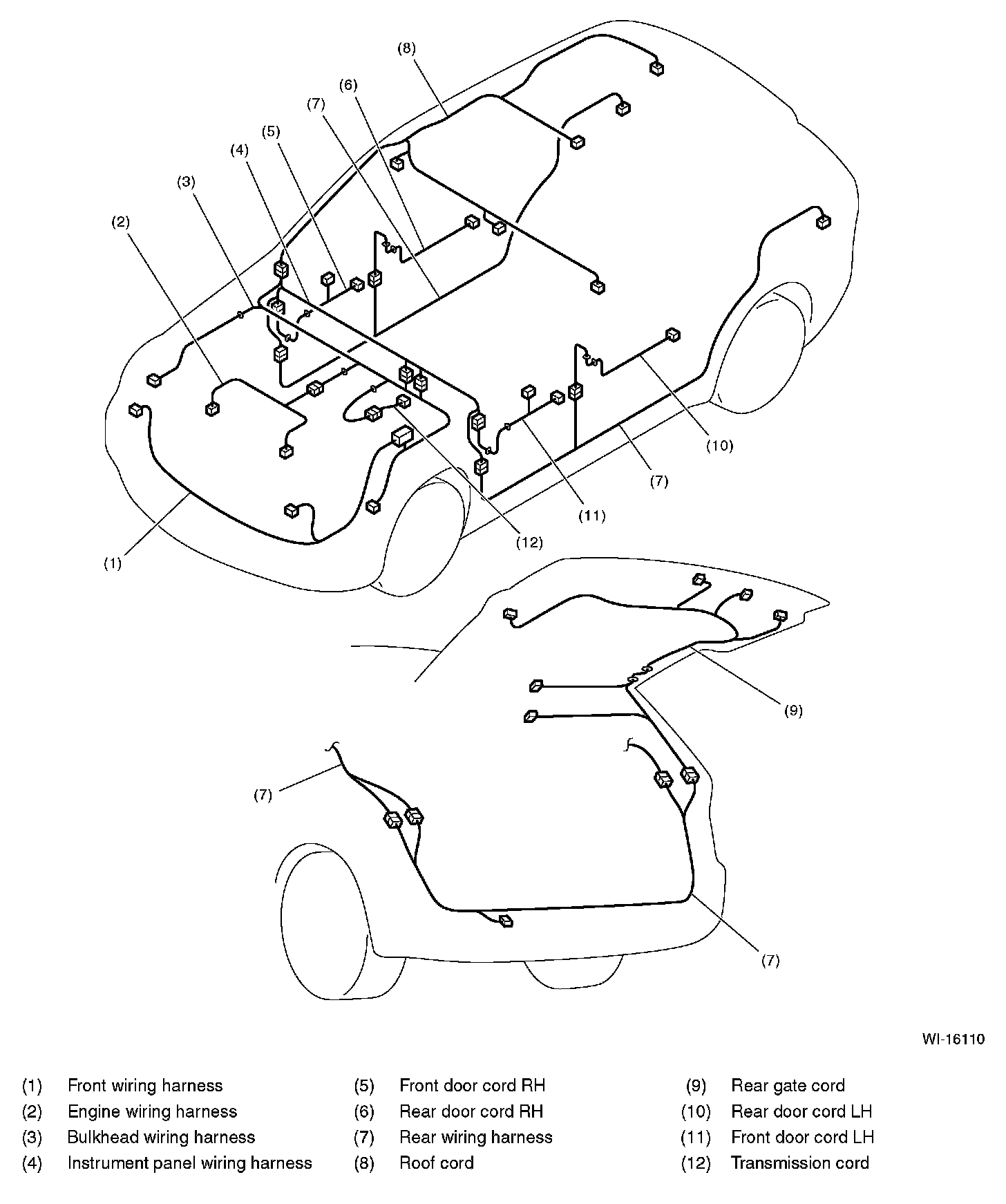 (8)
(6)
(7)
(5)
(4)
(3)
(2)
(10)
(7)
(11)
(12)
(1)
(9)
(7)
(7)

WI-16110

(1) Front wiring harness
(2) Engine wiring harness
(3) Bulkhead wiring harness
(4) Instrument panel wiring harness

(5) Front door cord RH
(6) Rear door cord RH
(7) Rear wiring harness
(8) Roof cord

(9) Rear gate cord
(10) Rear door cord LH
(11) Front door cord LH
(12) Transmission cord