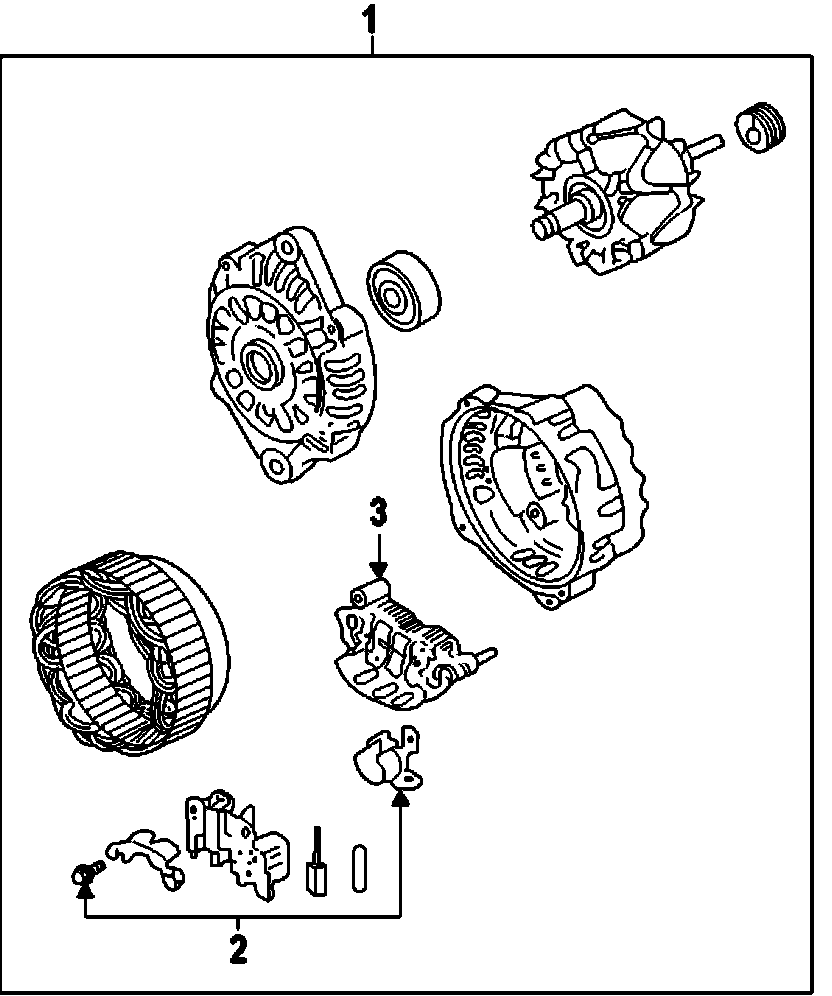 1
3
2