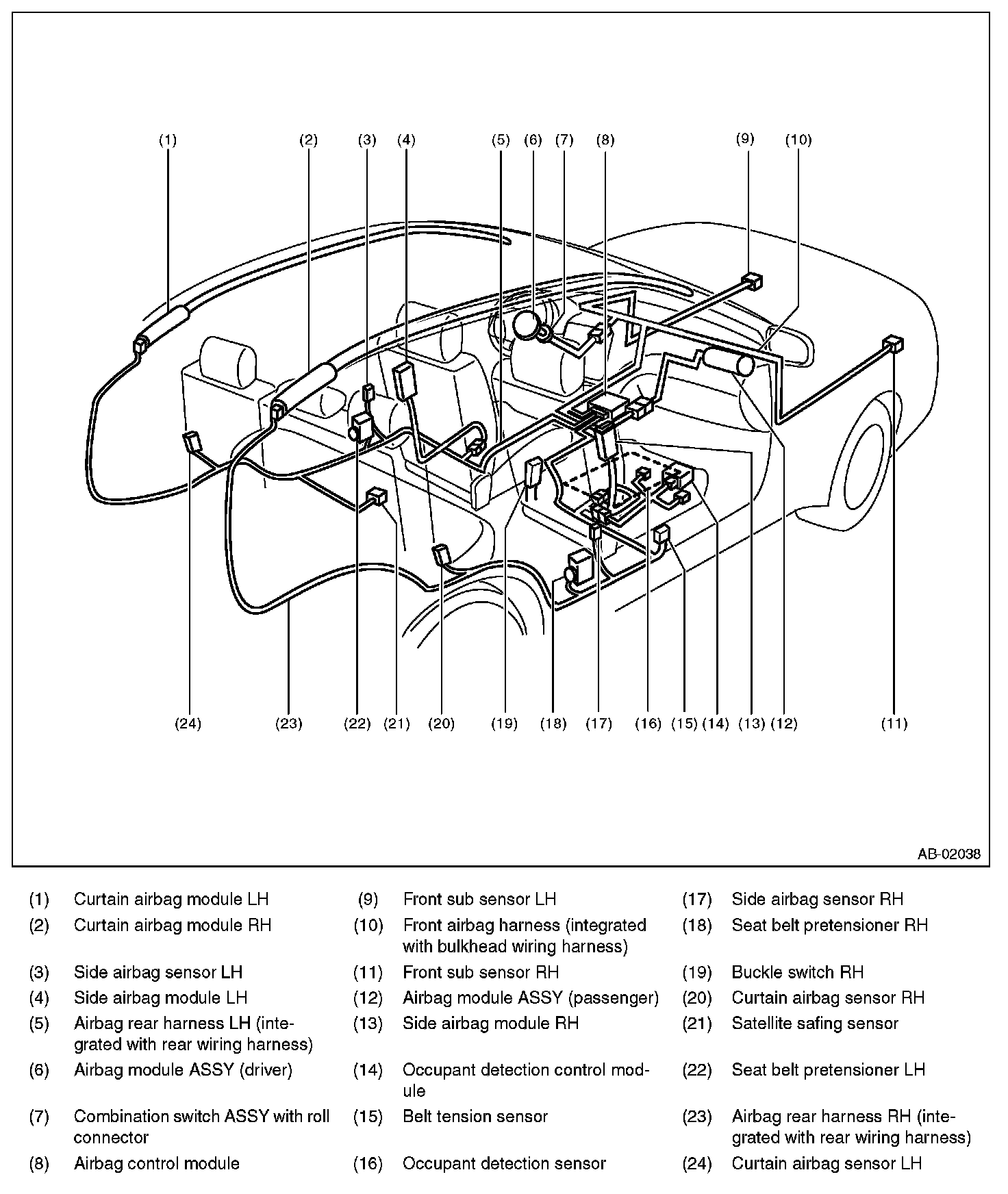 (1) (2) (3) (4) (5) (6) (7) (8) (9) (10)

(24) (23) (22) (21) (20) (19) (18) (17) (16) (15) (14) (13) (12) (11)

AB-02038

(1) Curtain airbag module LH
(2) Curtain airbag module RH
(3) Side airbag sensor LH
(4) Side airbag module LH
(5) Airbag rear harness LH (integrated with rear wiring harness)
(6) Airbag module ASSY (driver)
(7) Combination switch ASSY with roll connector
(8) Airbag control module

(9) Front sub sensor LH
(10) Front airbag harness (integrated with bulkhead wiring harness)
(11) Front sub sensor RH
(12) Airbag module ASSY (passenger)
(13) Side airbag module RH
(14) Occupant detection control module
(15) Belt tension sensor
(16) Occupant detection sensor

(17) Side airbag sensor RH
(18) Seat belt pretensioner RH
(19) Buckle switch RH
(20) Curtain airbag sensor RH
(21) Satellite safing sensor
(22) Seat belt pretensioner LH
(23) Airbag rear harness RH (integrated with rear wiring harness)
(24) Curtain airbag sensor LH