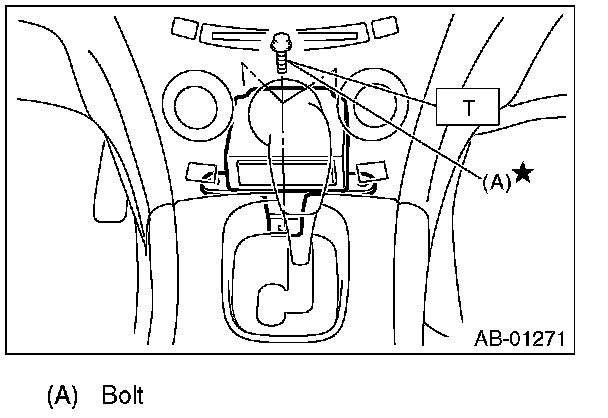 T

(A)★

AB-01271

(A) Bolt