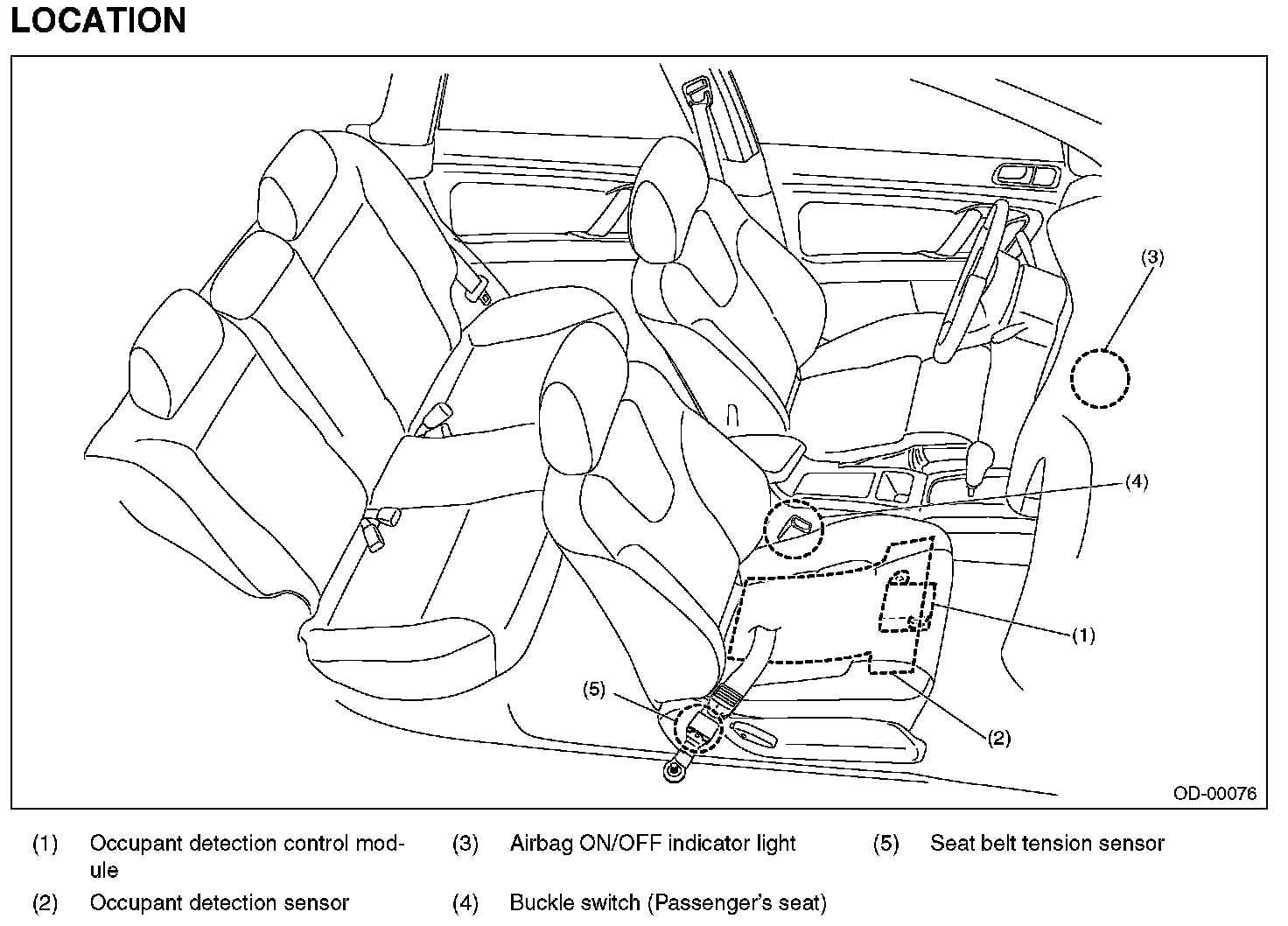 LOCATION

(3)

(4)

(1)

(5)

(2)

OD-00076

(1) Occupant detection control module

(2) Occupant detection sensor

(3) Airbag ON/OFF indicator light

(4) Buckle switch (Passenger's seat)

(5) Seat belt tension sensor