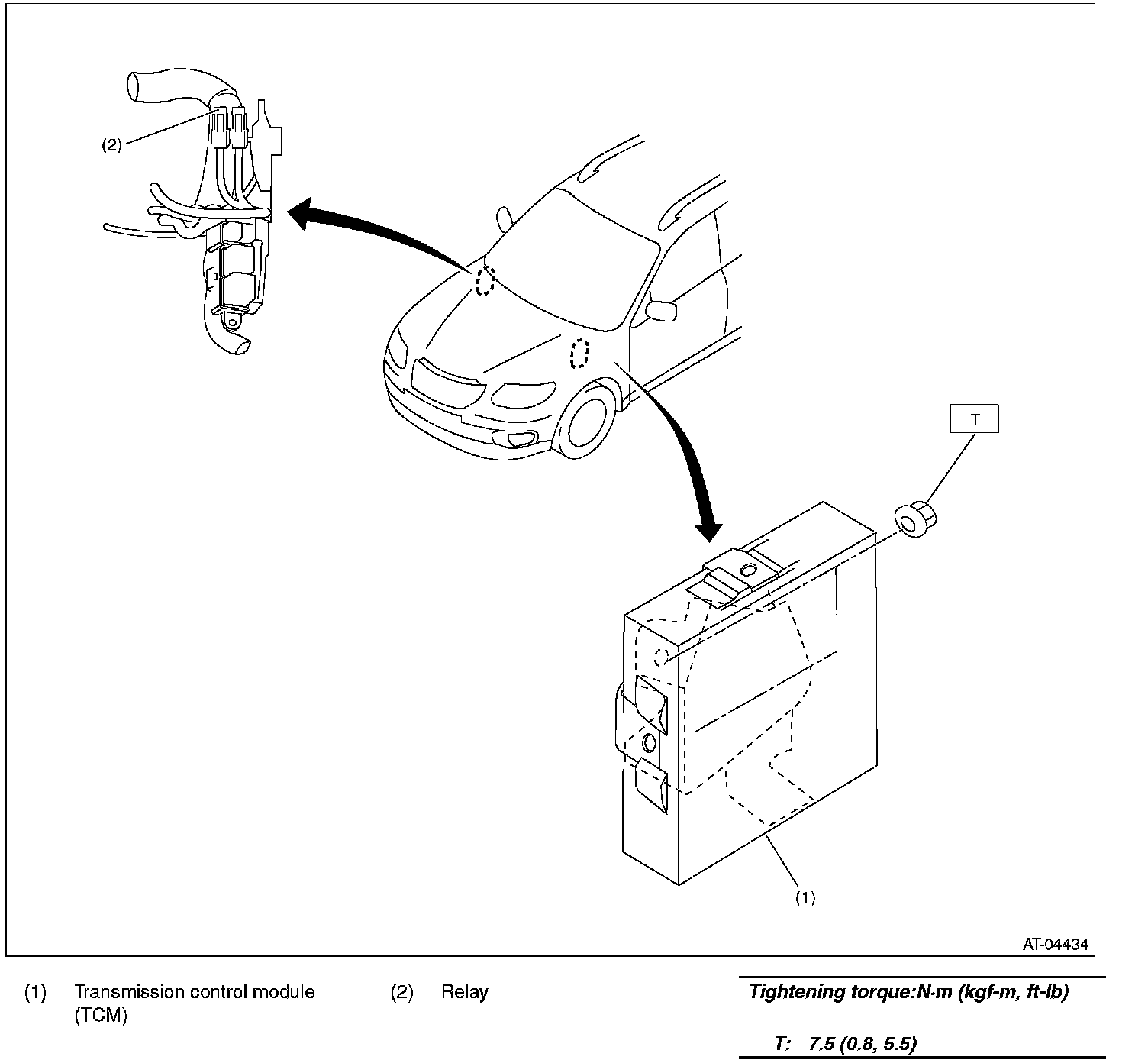 (2)

T

(1)

AT-04434

(1) Transmission control module (TCM)

(2) Relay

Tightening torque:N·m (kgf-m, ft-lb)

T: 7.5 (0.8, 5.5)